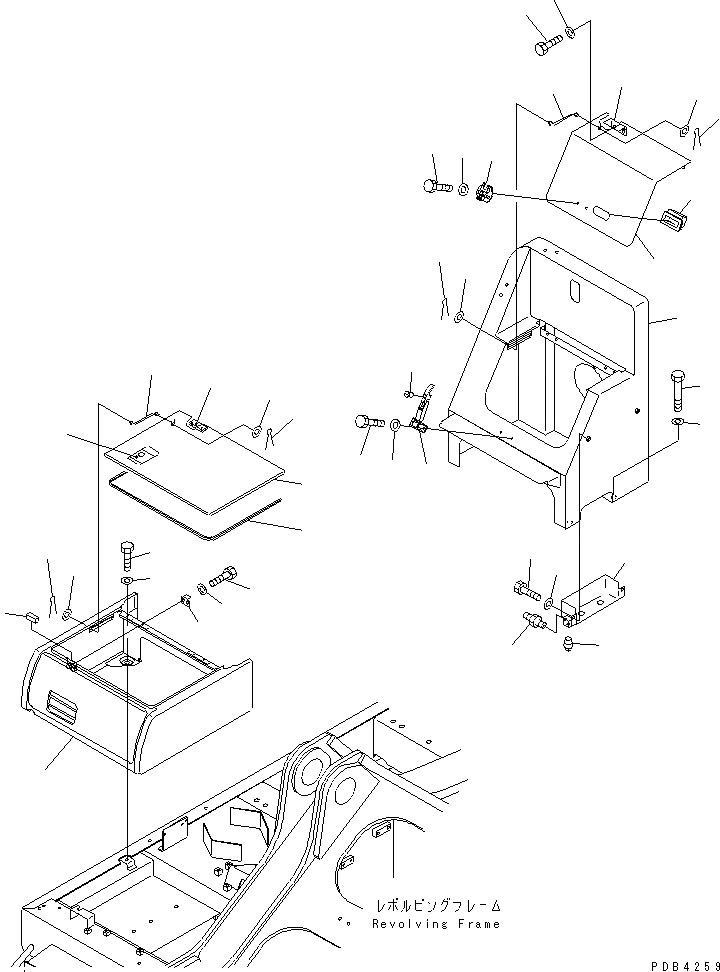 レボルビングフレーム
Revolving Frame

PDB4259