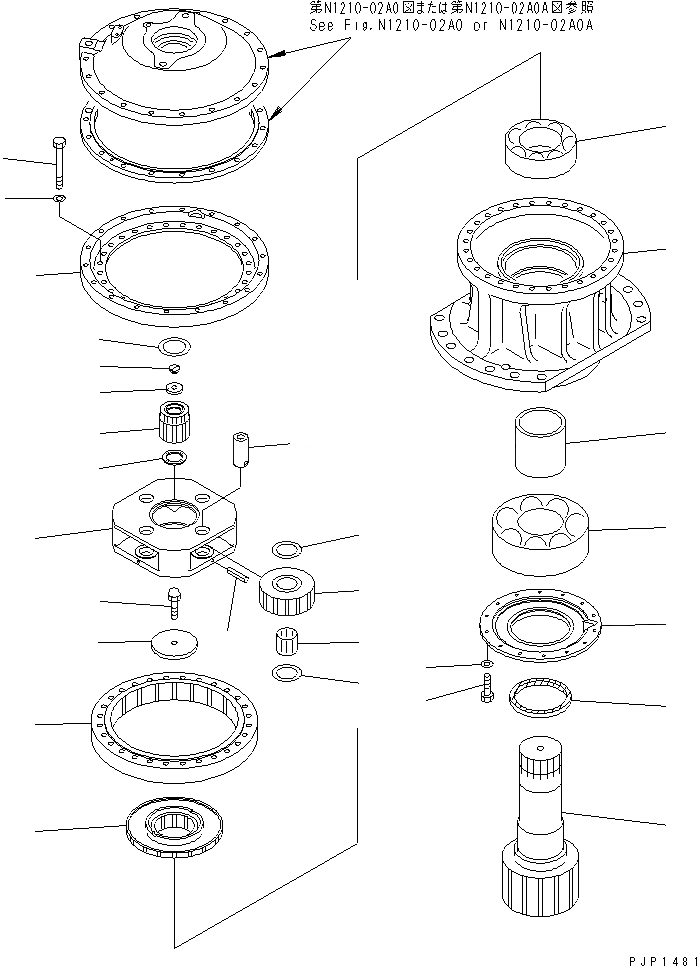 第N1210-02A0図または第N1210-02A0A図参照
See Fig.N1210-02A0 or N1210-02A0A

PJP1481