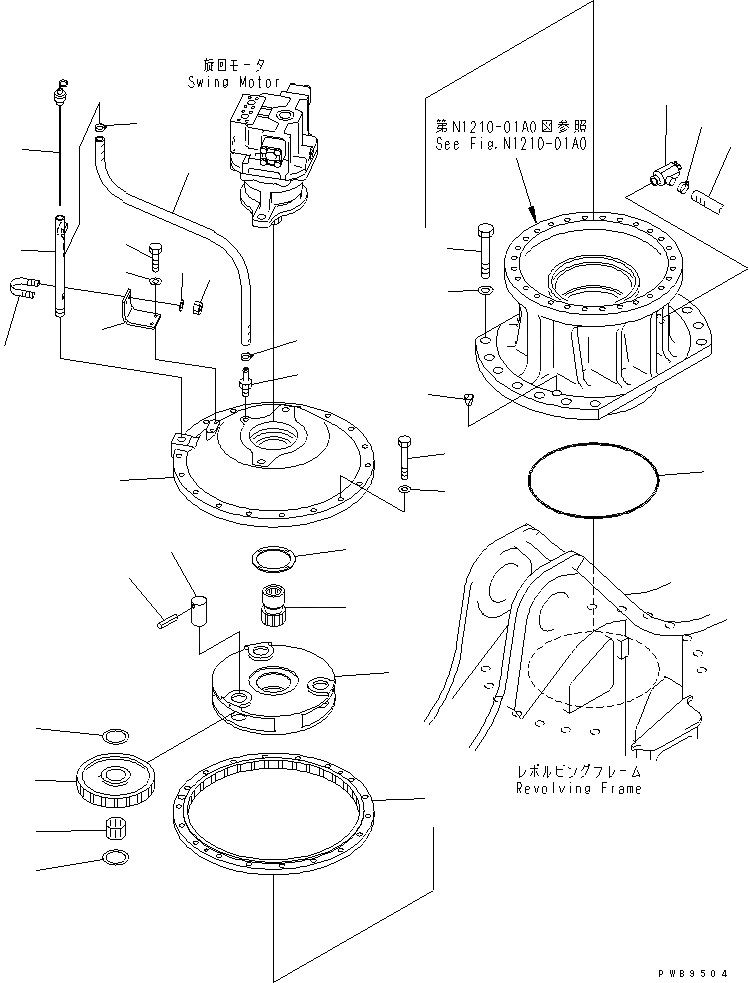 旋回モータ
Swing Motor

第N1210-01A0図参照
See Fig.N1210-01A0

レボルビングフレーム
Revolving Frame

PWB9504