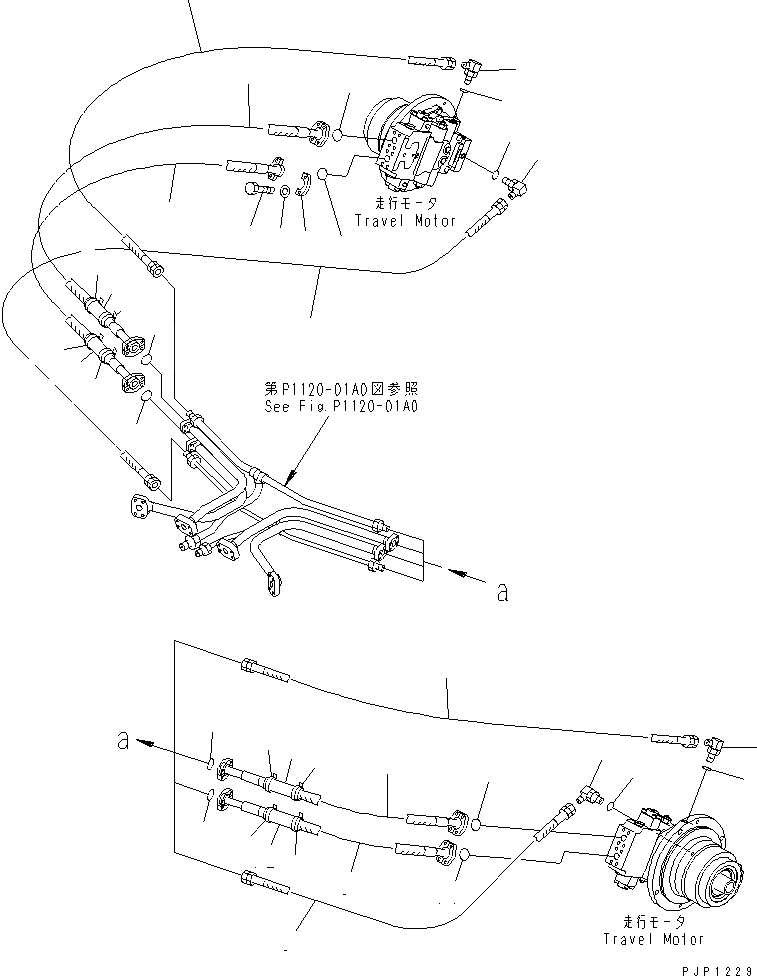 走行モータ
Travel Motor

第P1120-01A0図参照
See Fig.P1120-01A0

a

a

走行モータ
Travel Motor

PJP1229