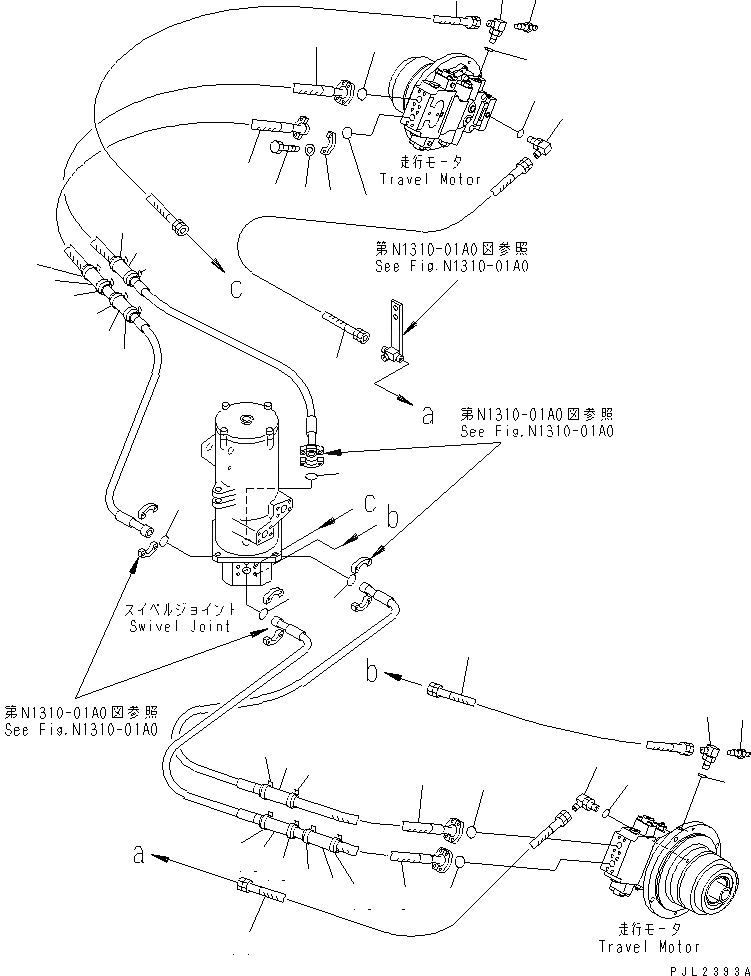 走行モータ
Travel Motor

第N1310-01A0図参照
See Fig.N1310-01A0

c

a

第N1310-01A0図参照
See Fig.N1310-01A0

c

b

スイベルジョイント
Swivel Joint

b

第N1310-01A0図参照
See Fig.N1310-01A0

a

走行モータ
Travel Motor

PJL2393A