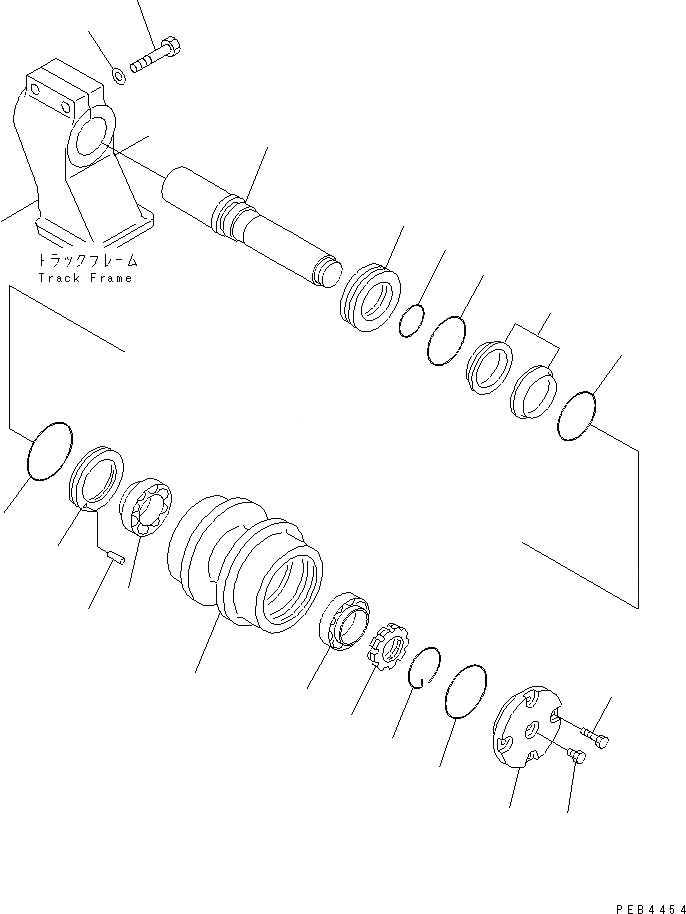 トラックフレーム
Track Frame

PEB4454