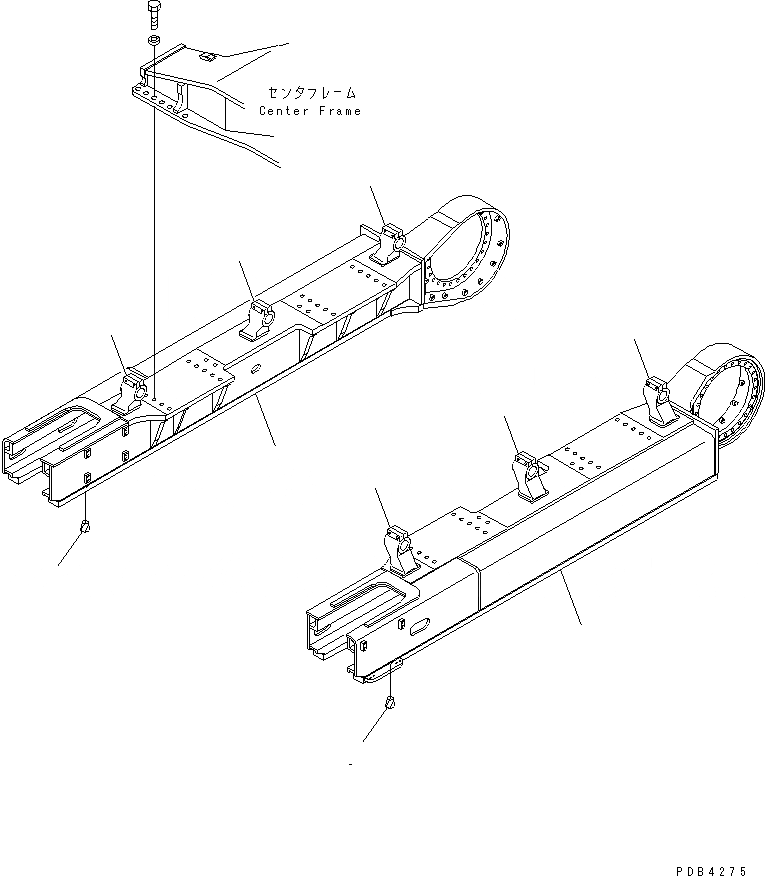 センタフレーム
Center Frame

PDB4275