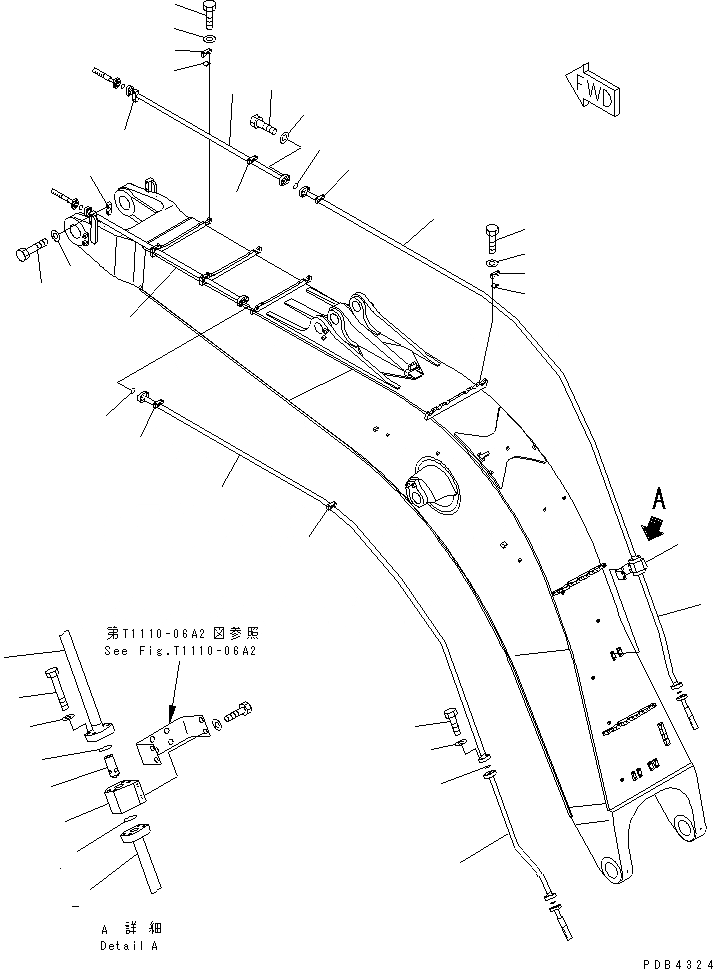 FWD

A

第T1110-06A2図参照
See Fig.T1110-06A2

A 詳細
Detail A

PDB4324