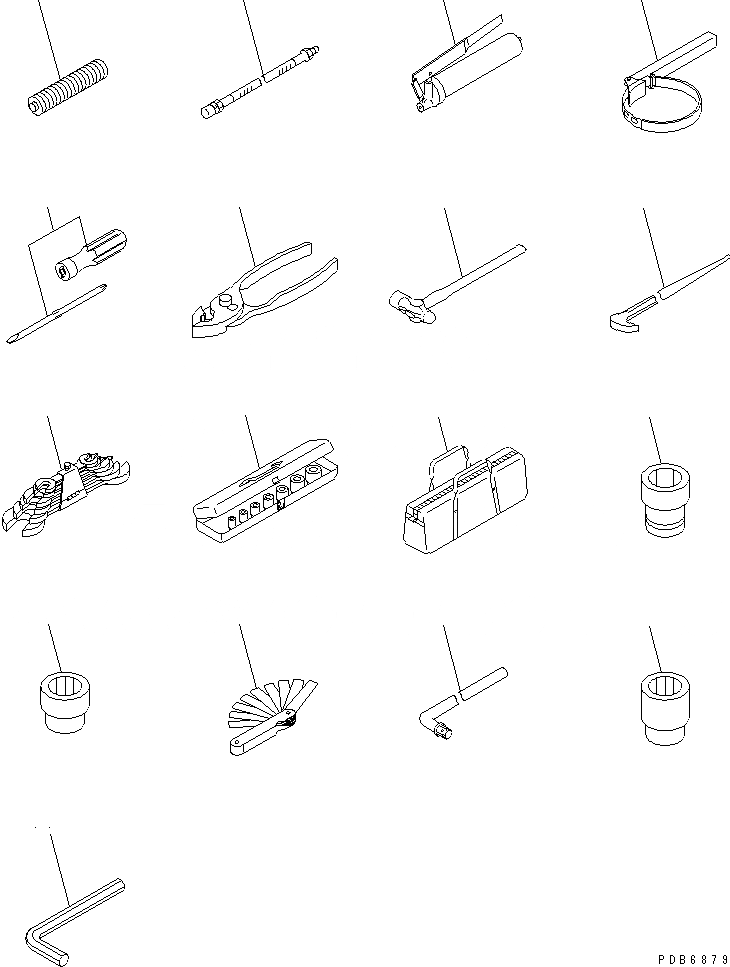 PDB6879