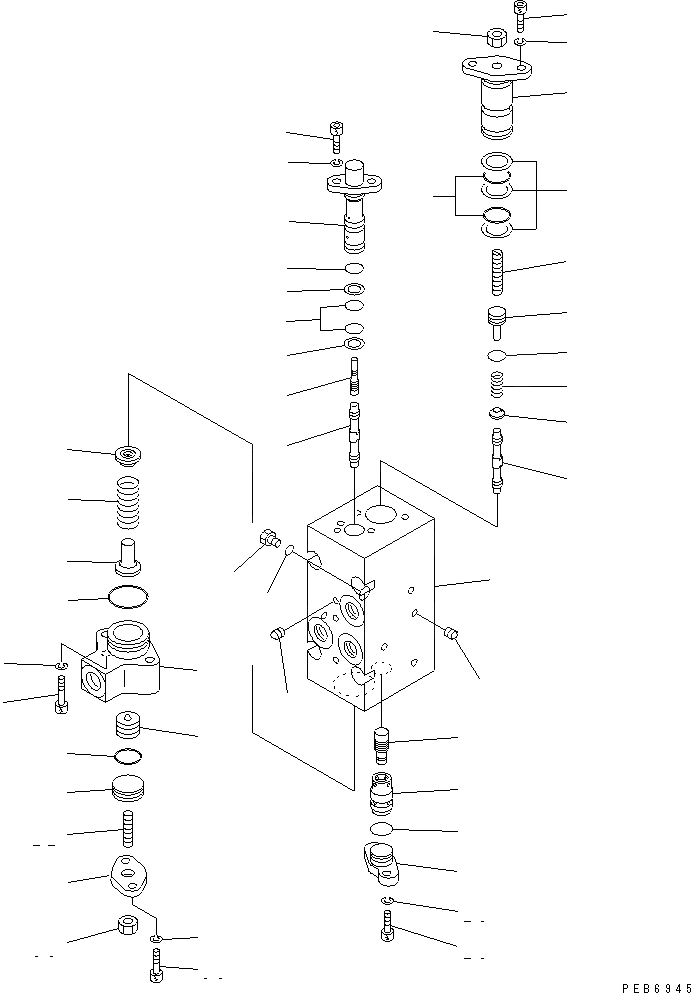 PEB6945