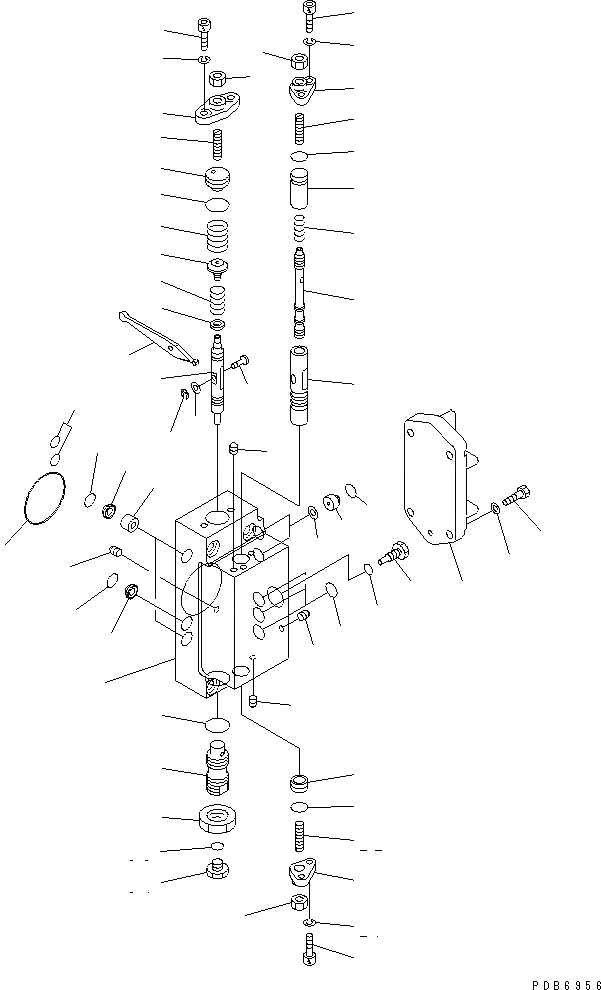 PDB6956