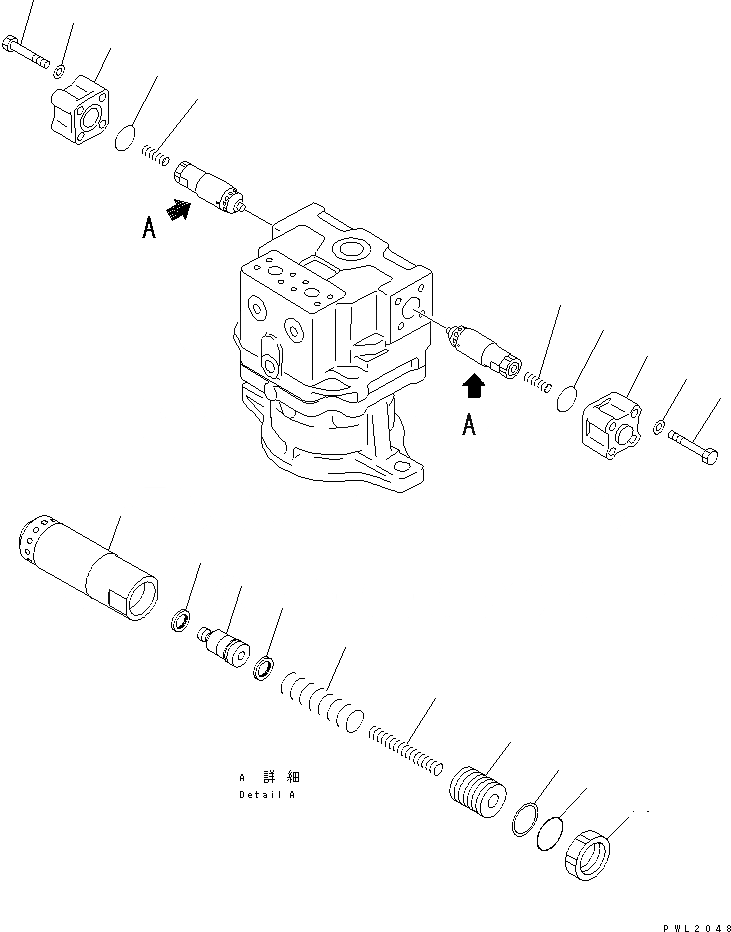 A

A

A 詳細
Detail A

PWL2048