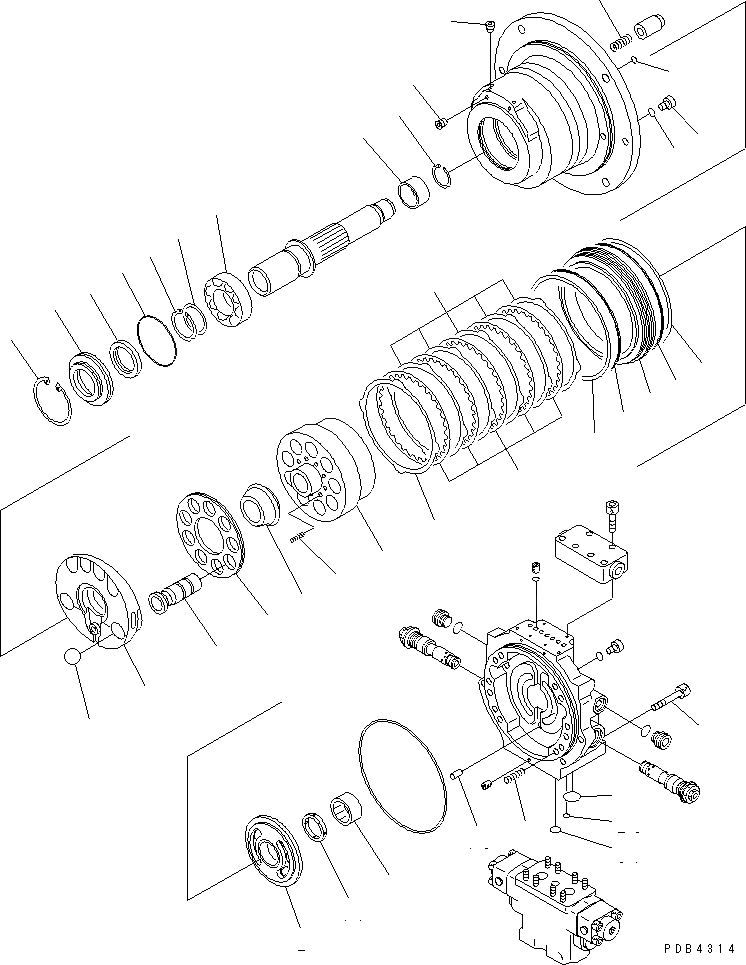 PDB4314