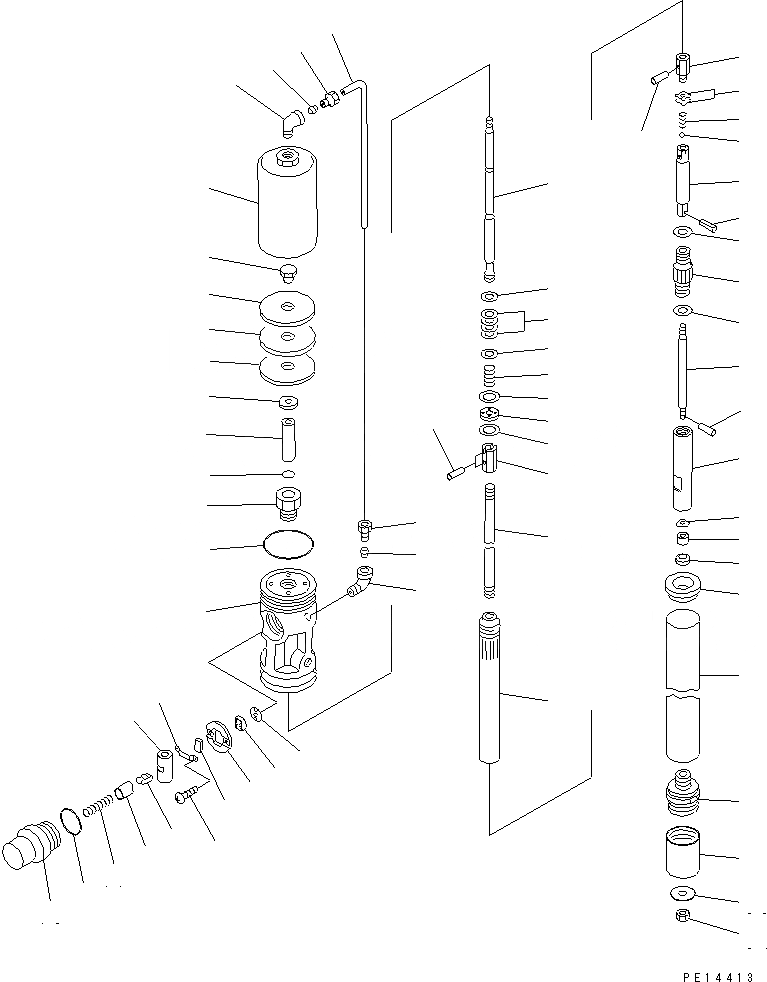 PE14413