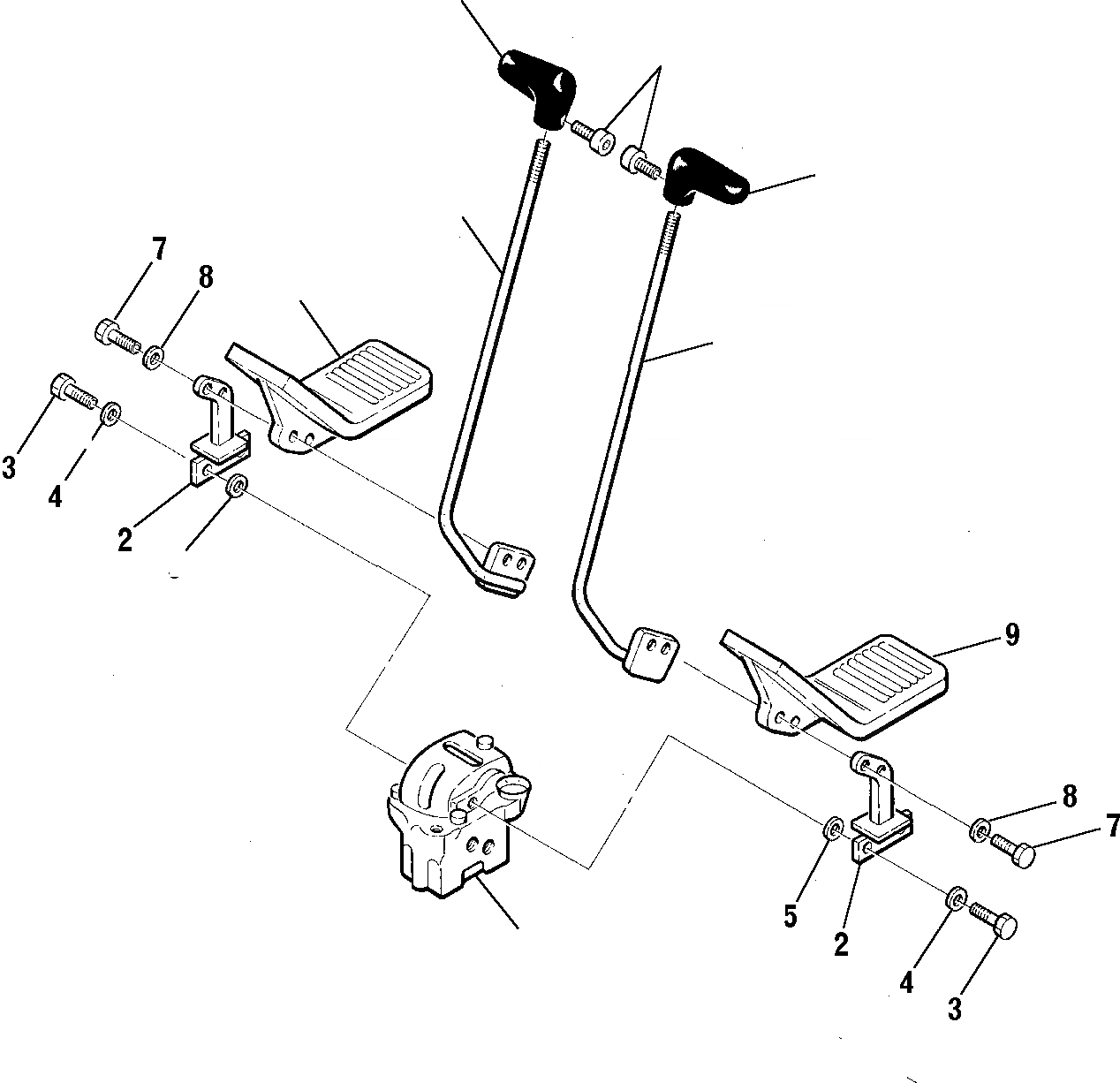 7
8
3
4
2
9
8
7
5
2
4
3