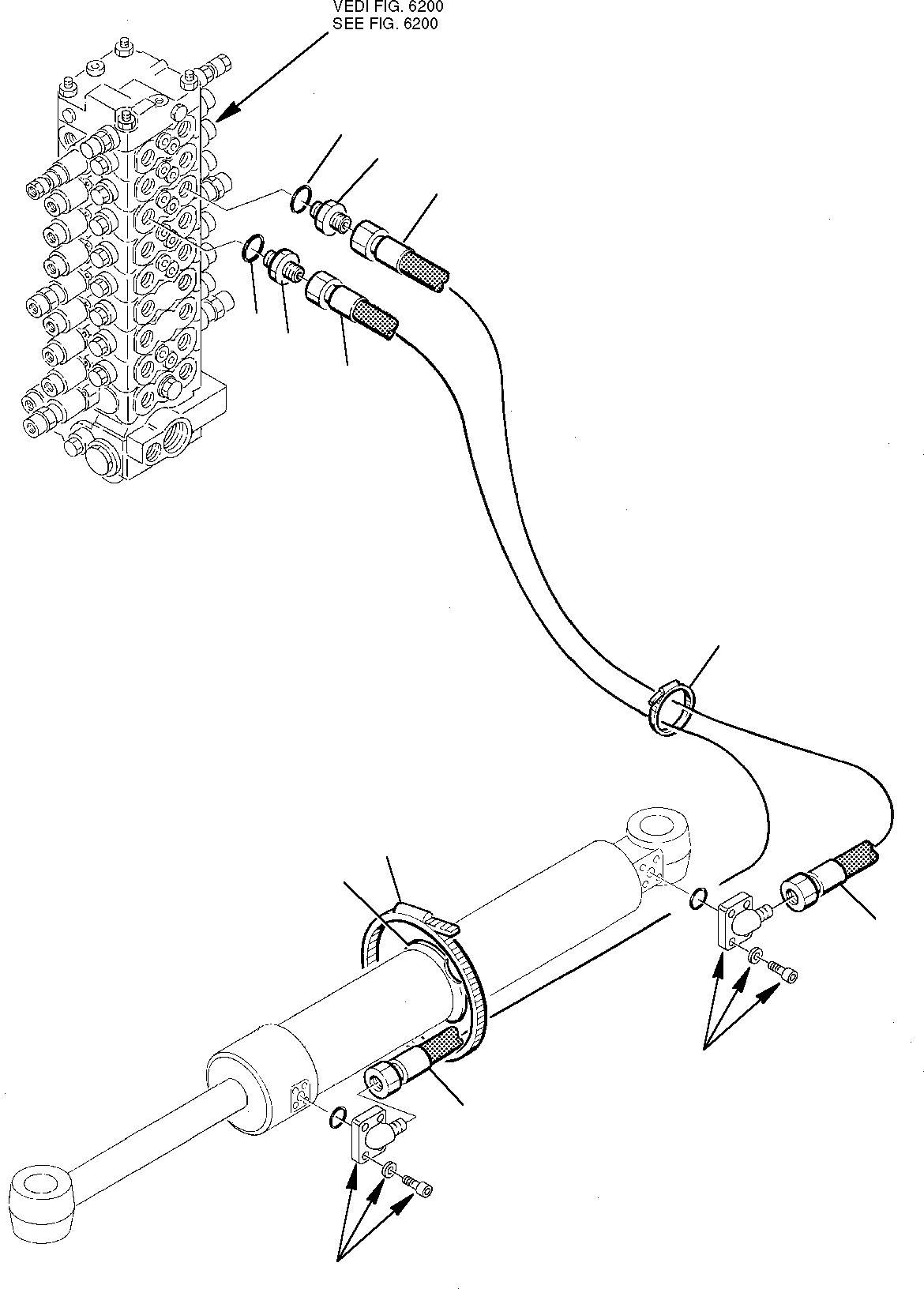 VEDI FIG. 6200
SEE FIG. 6200