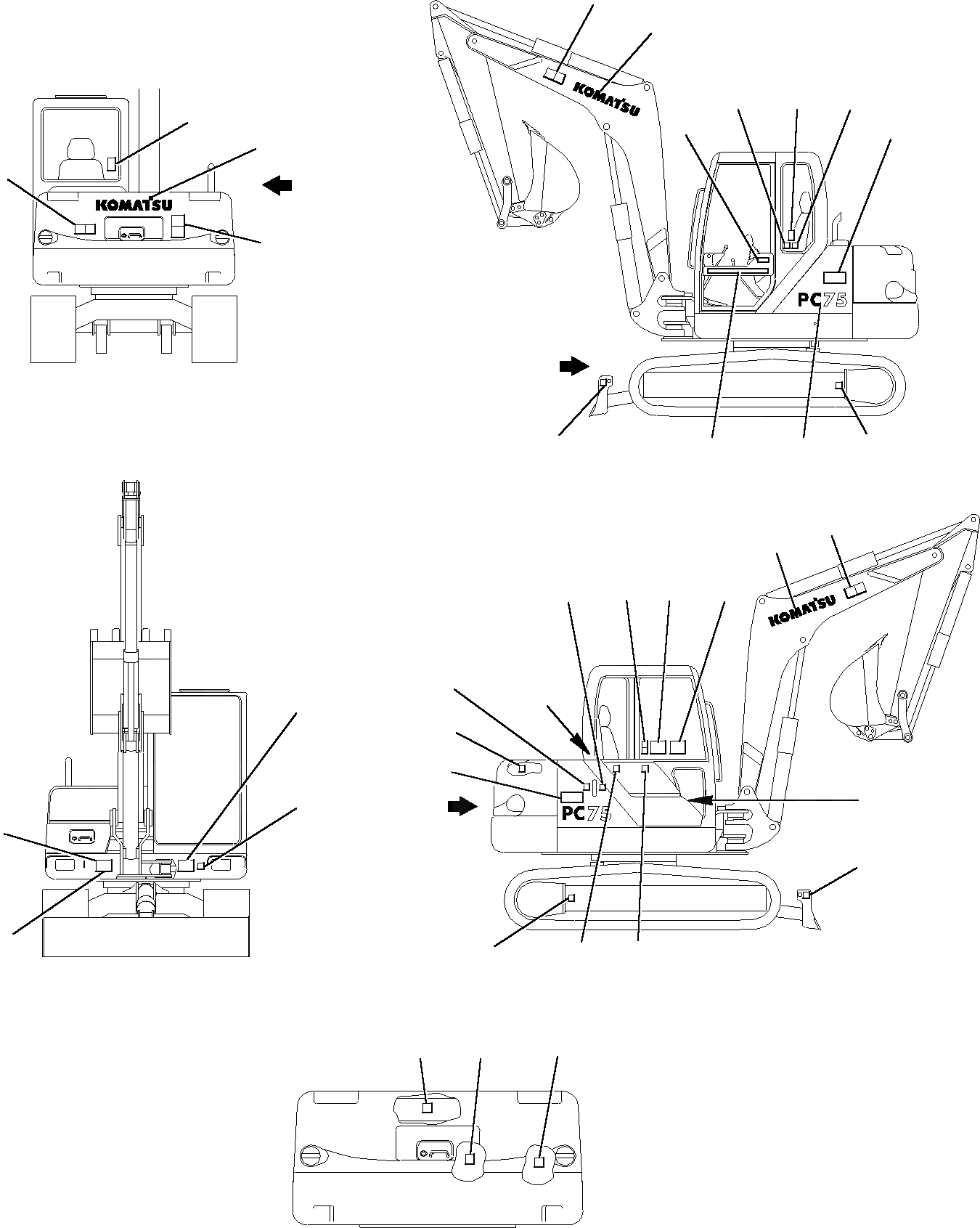 KOMATSU

KOMATSU

PC75

KOMATSU

PC75