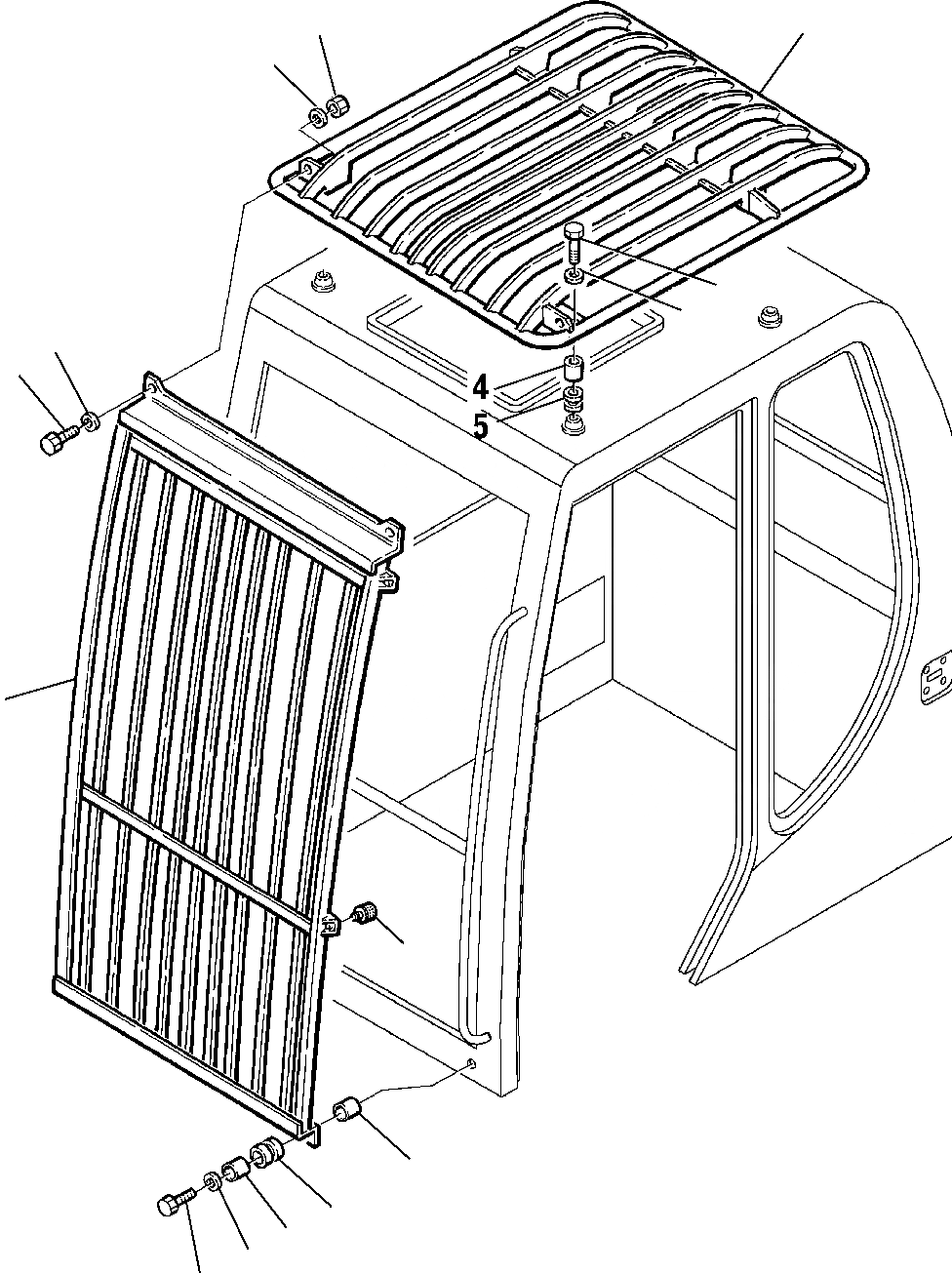 4
5