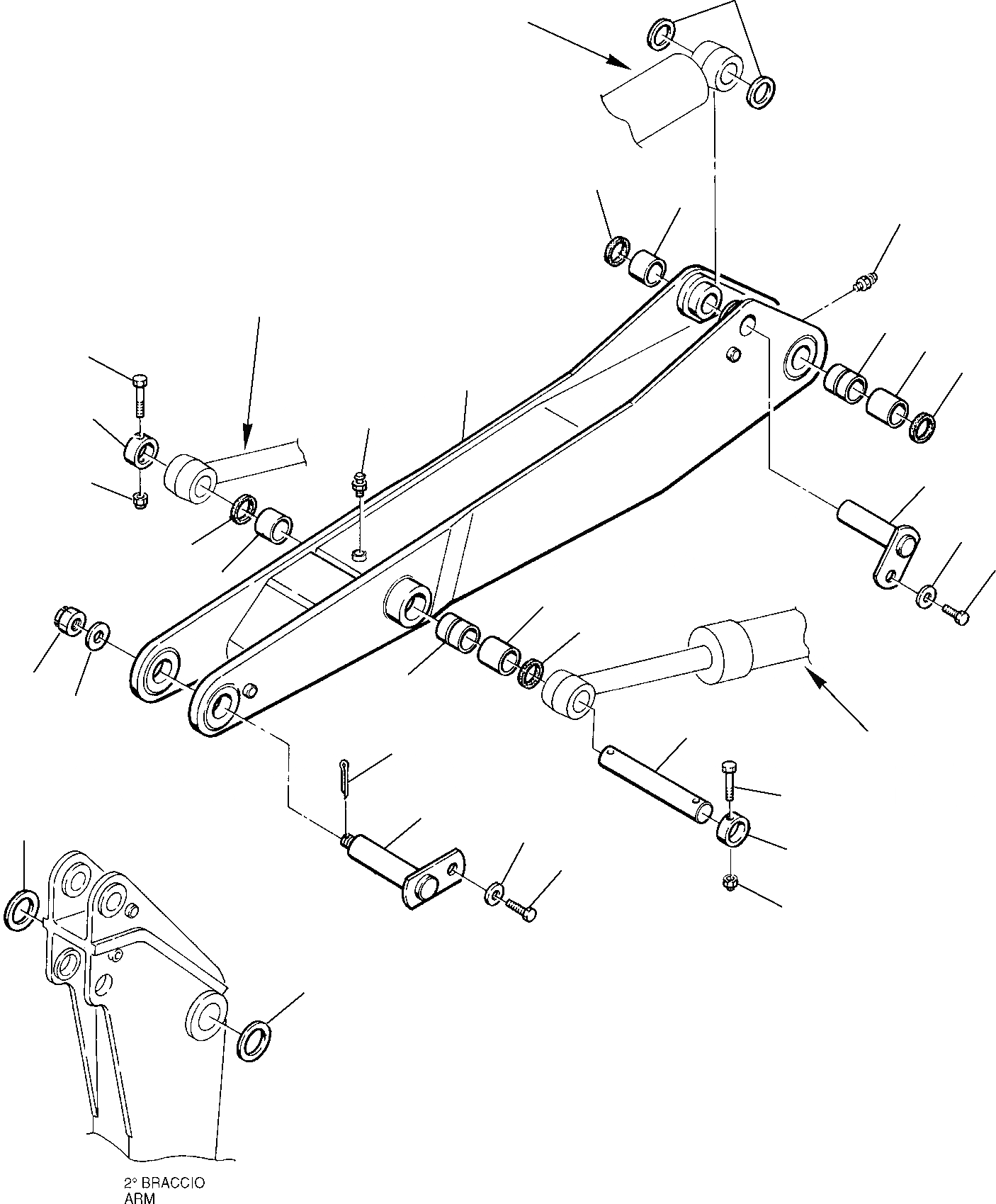 2° BRACCIO
ARM