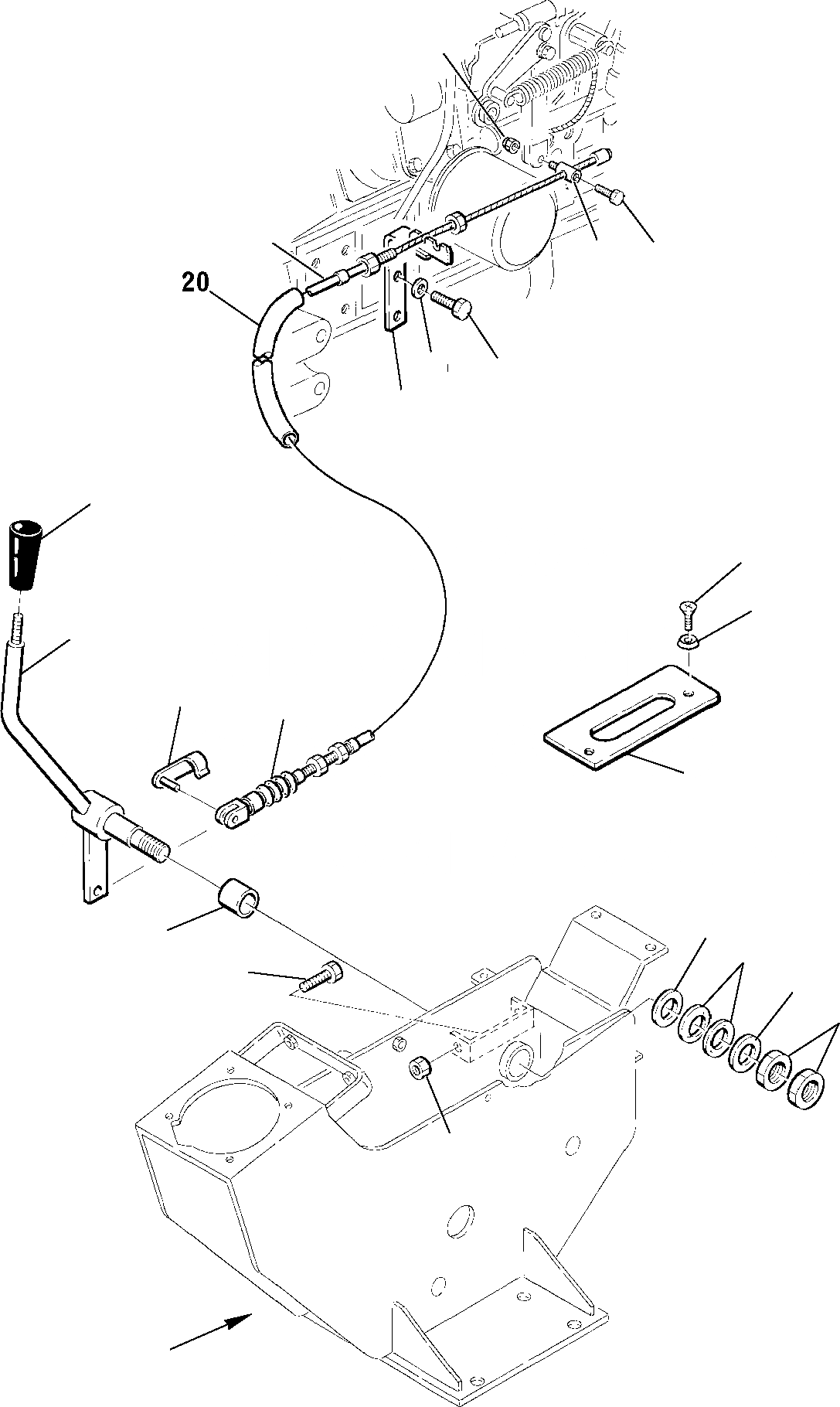 20