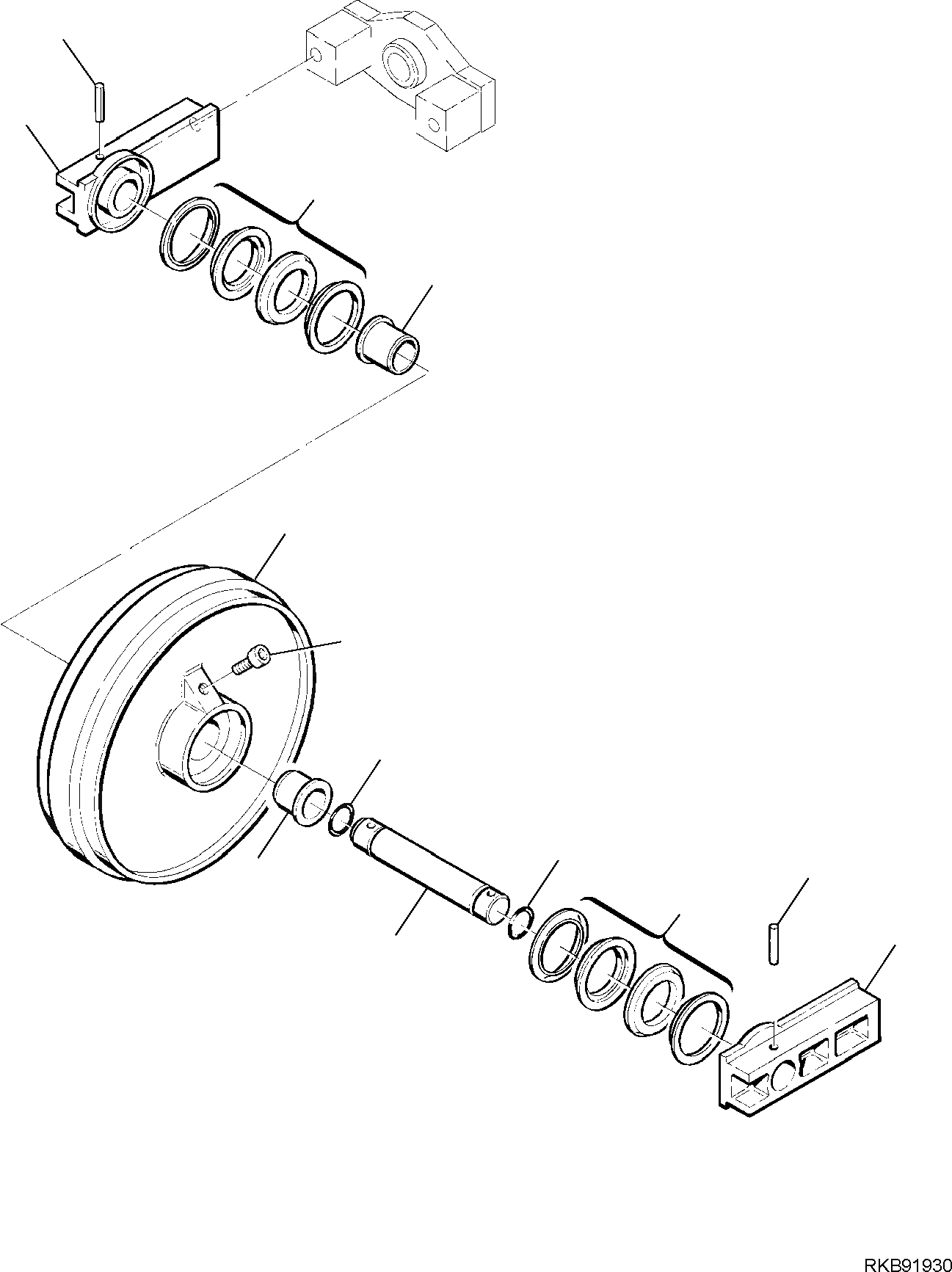 RKB91930