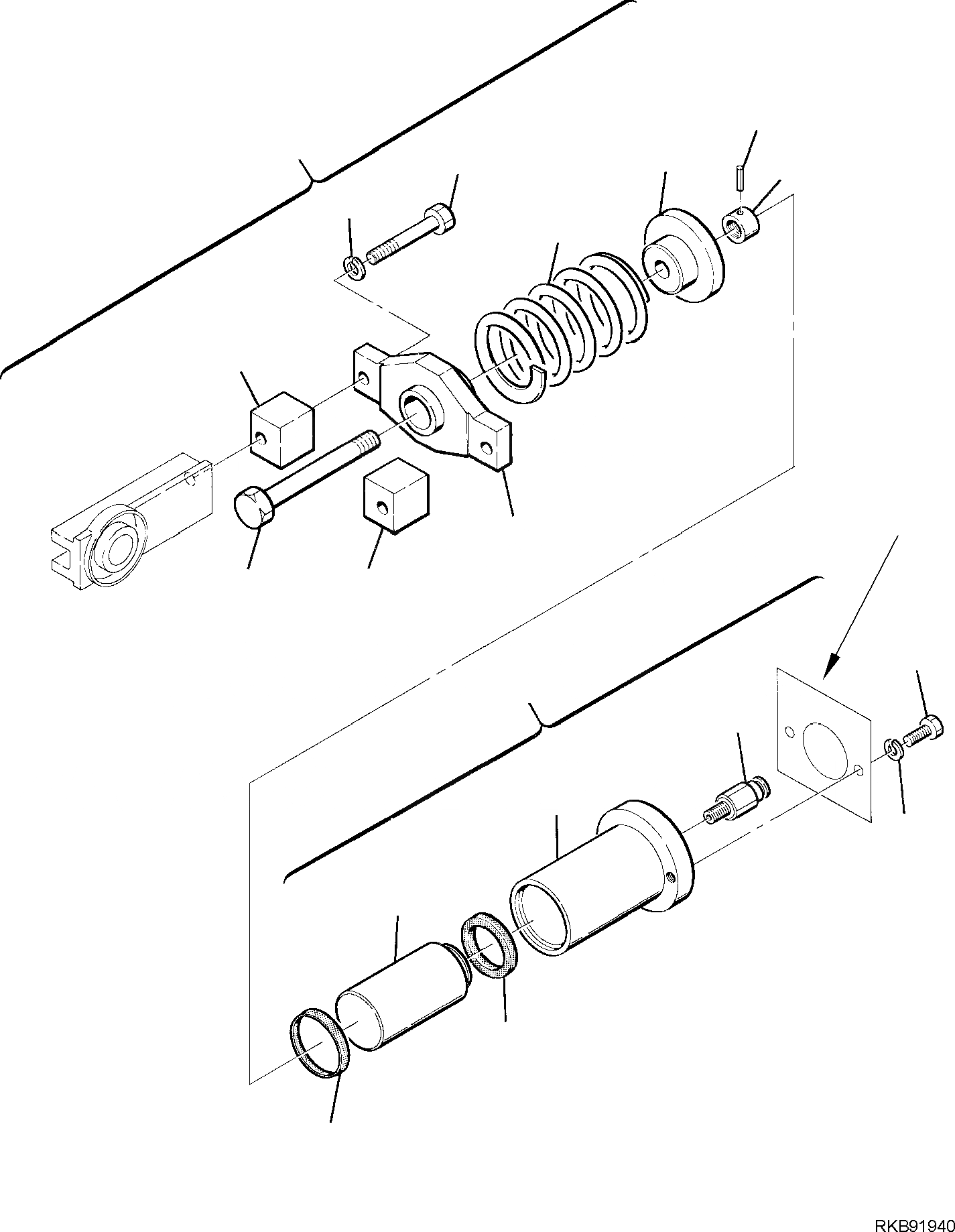 RKB91940