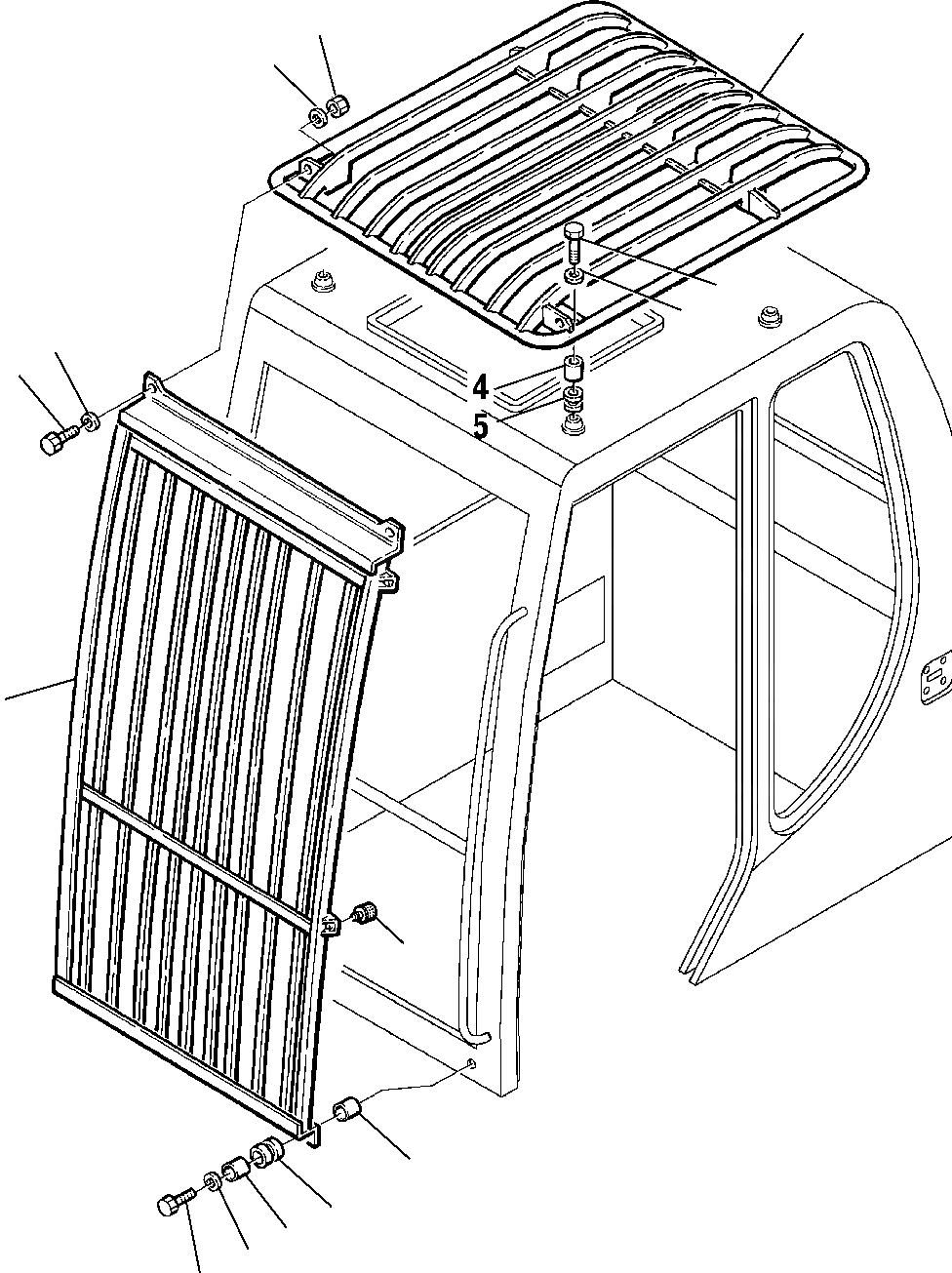 4
5