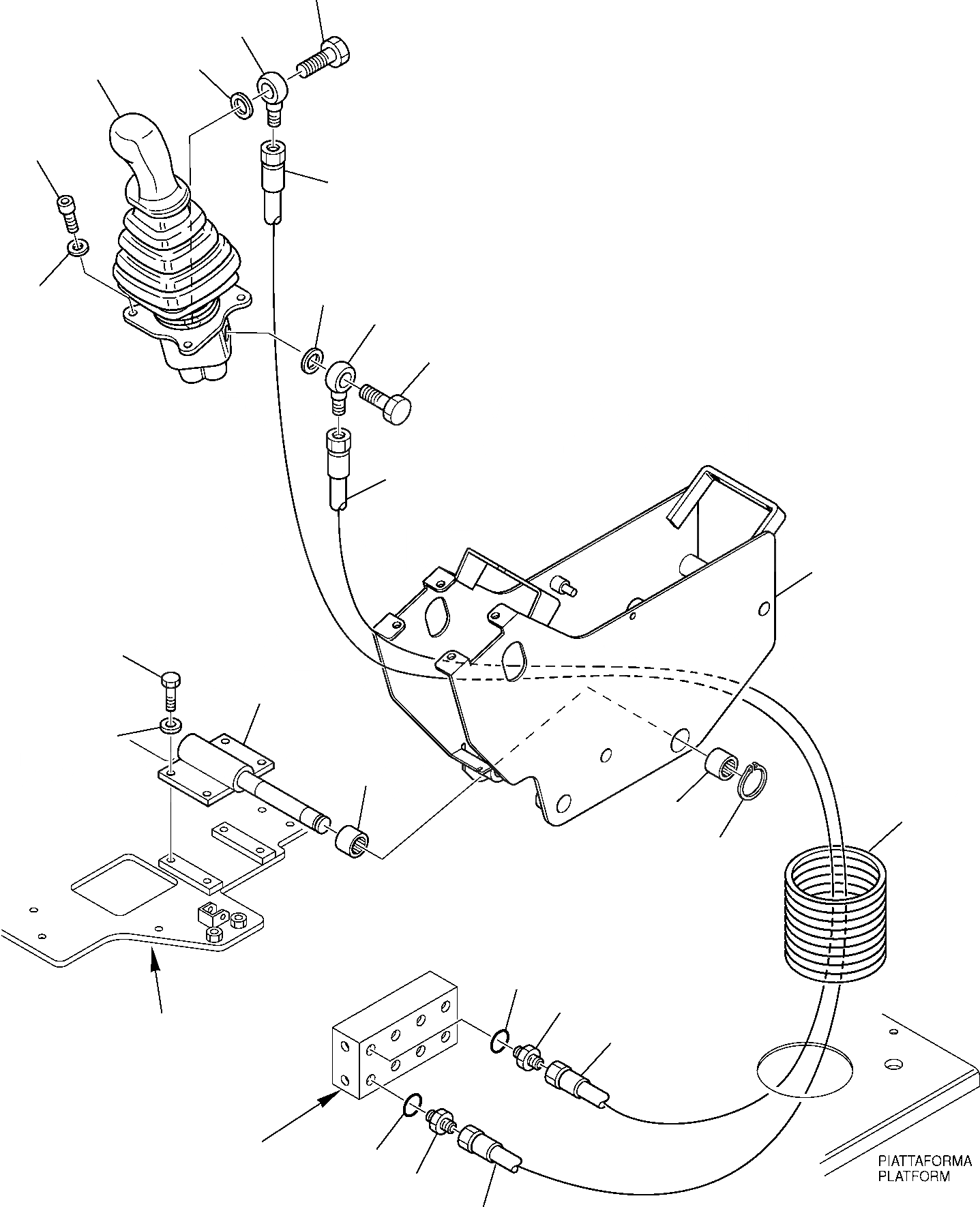 PIATTAFORMA
PLATFORM