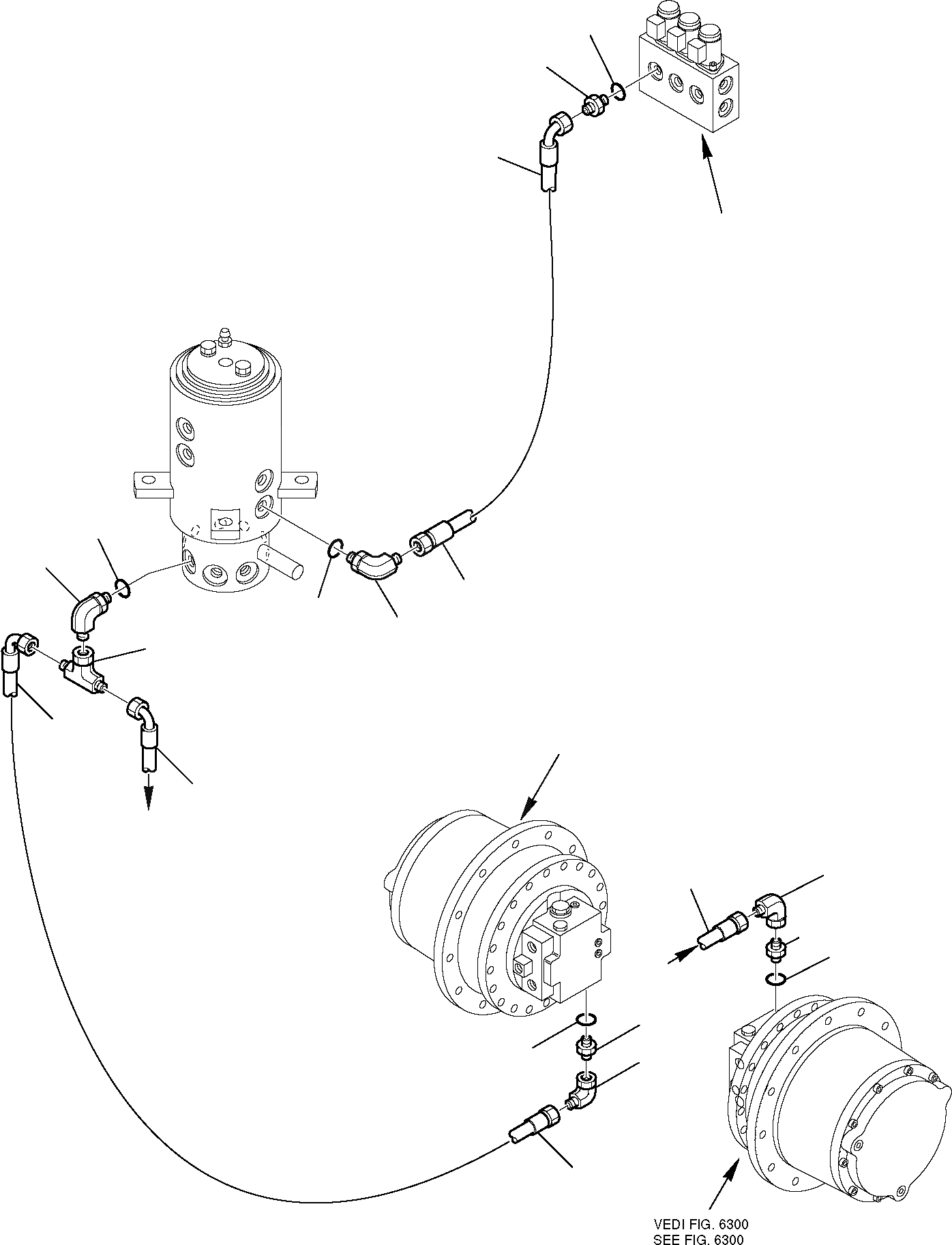 VEDI FIG. 6300
SEE FIG. 6300