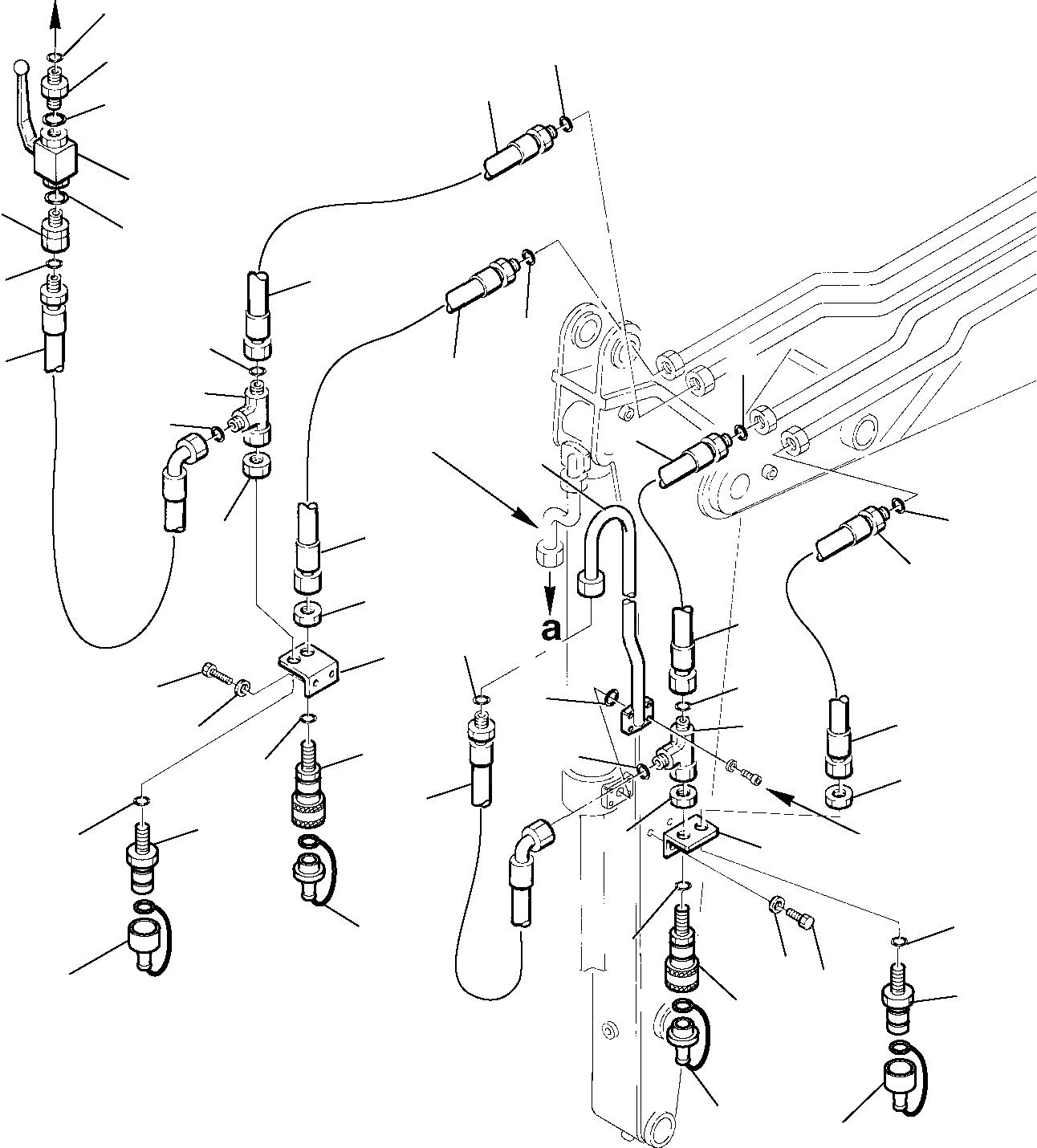 a