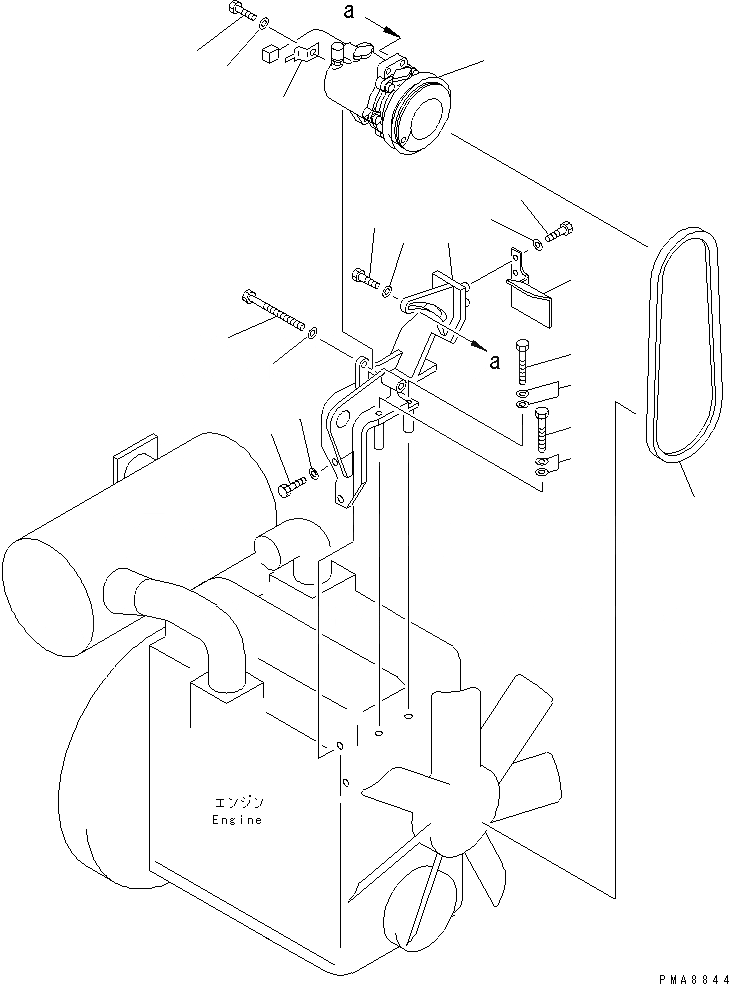 a

a

エンジン
Engine

PMA8844