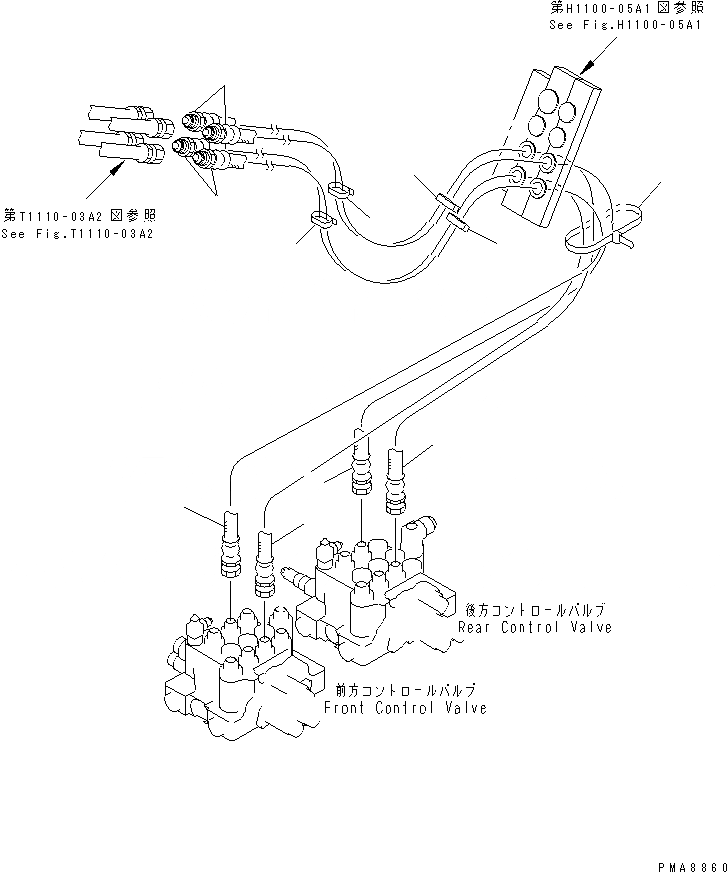 第H1100-05A1 図参照
See Fig.H1100-05A1

第T1110-03A2 図参照
See Fig.T1110-03A2

後方コントロールバルブ
Rear Control Valve

前方コントロールバルブ
Front Control Valve

PMA8860