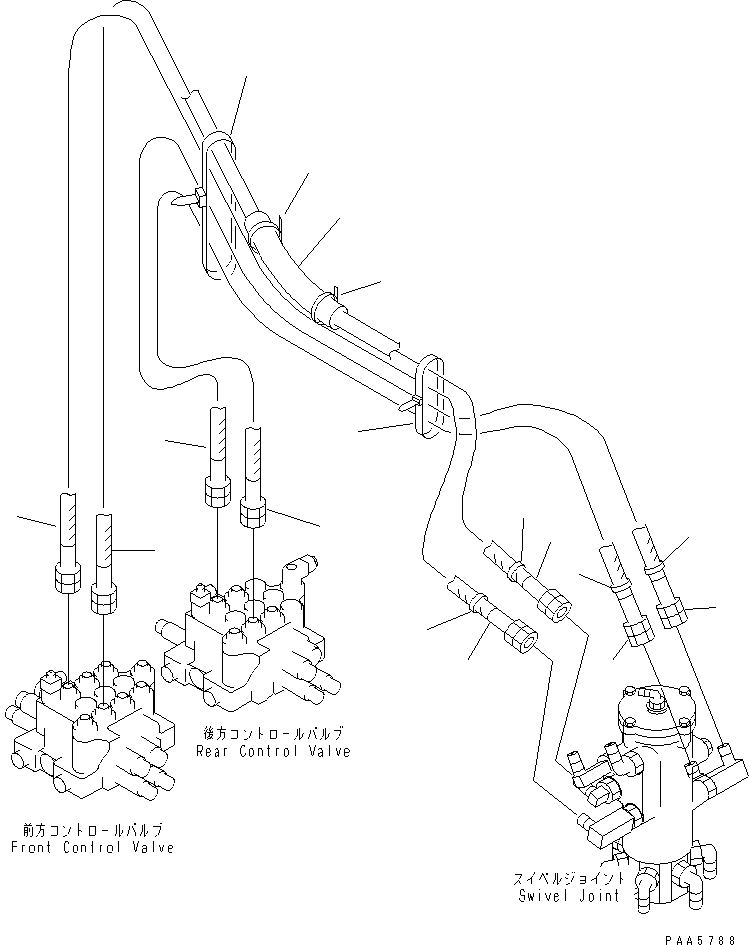 後方コントロールバルブ
Rear Control Valve

前方コントロールバルブ
Front Control Valve

スイベルジョイント
Swivel Joint

PAA5788