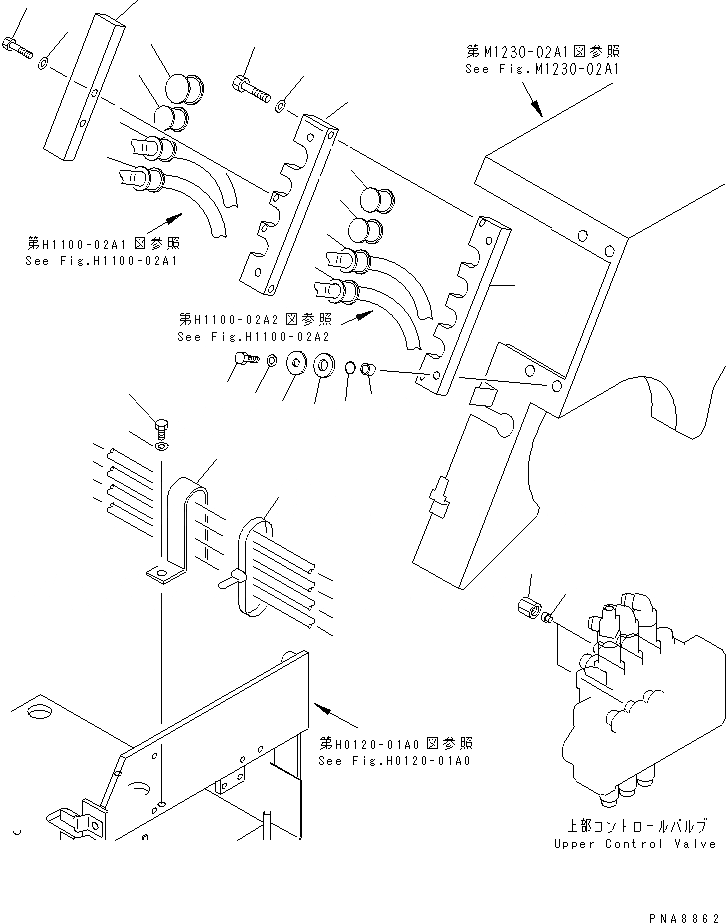 第M1230-02A1図参照
See Fig.M1230-02A1

第H1100-02A1図参照
See Fig.H1100-02A1

第H1100-02A2図参照
See Fig.H1100-02A2

第H0120-01A0図参照
See Fig.H0120-01A0

上部コントロールバルブ
Upper Control Valve

PNA8862