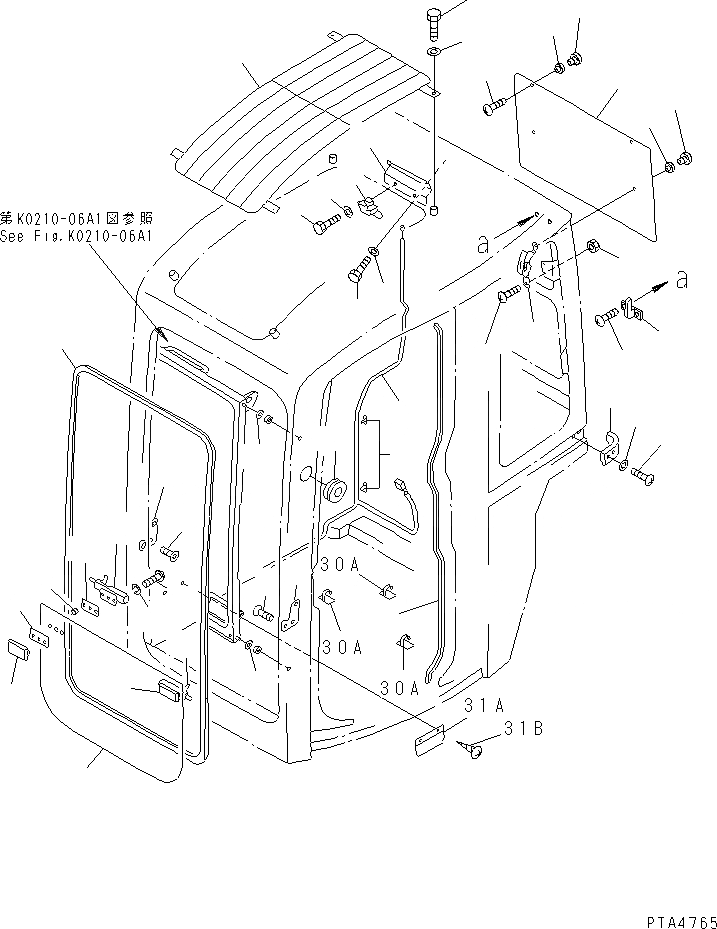 第K0210-06A1図参照
See Fig.K0210-06A1

a

a

30A

30A

30A

31A

31B

PTA4765