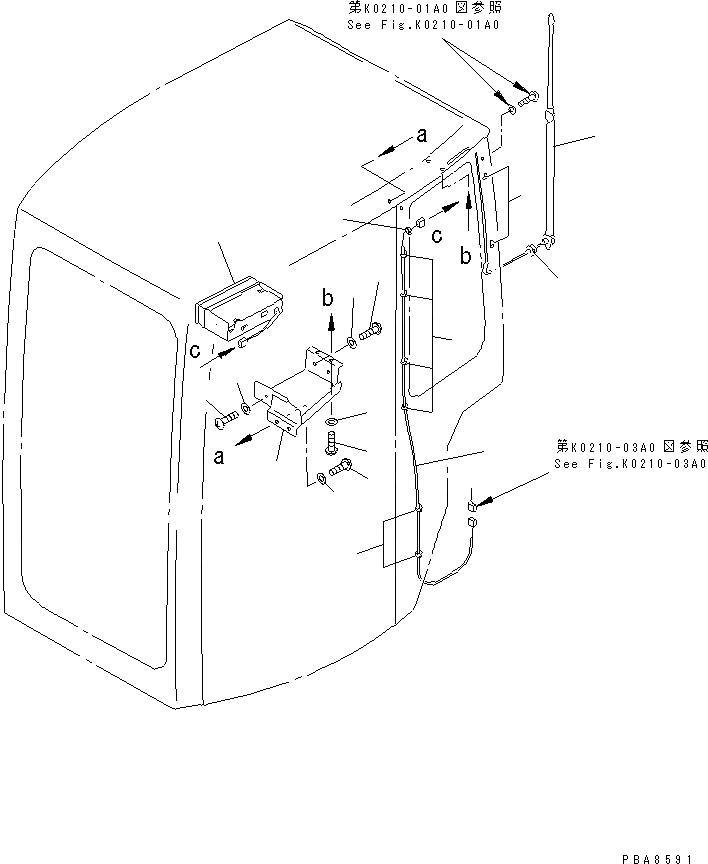 第K0210-01A0 図参照
See Fig.K0210-01A0

a

c

b

b

c

a

第K0210-03A0 図参照
See Fig.K0210-03A0

PBA8591