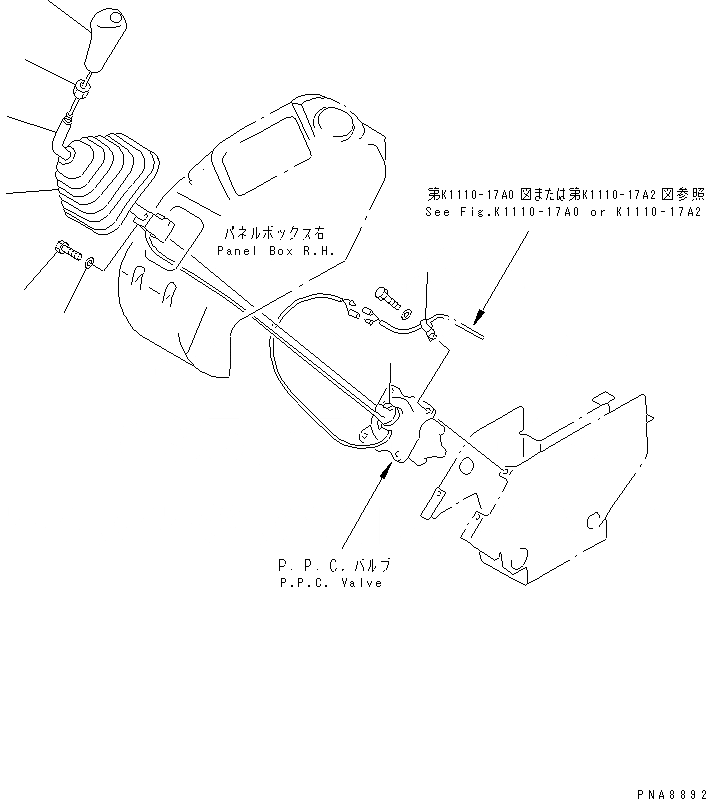 第K1110-17A0 図または第K1110-17A2 図参照
See Fig.K1110-17A0 or K1110-17A2

パネルボックス右
Panel Box R.H.

P. P. C. バルブ
P.P.C. Valve

PNA8892