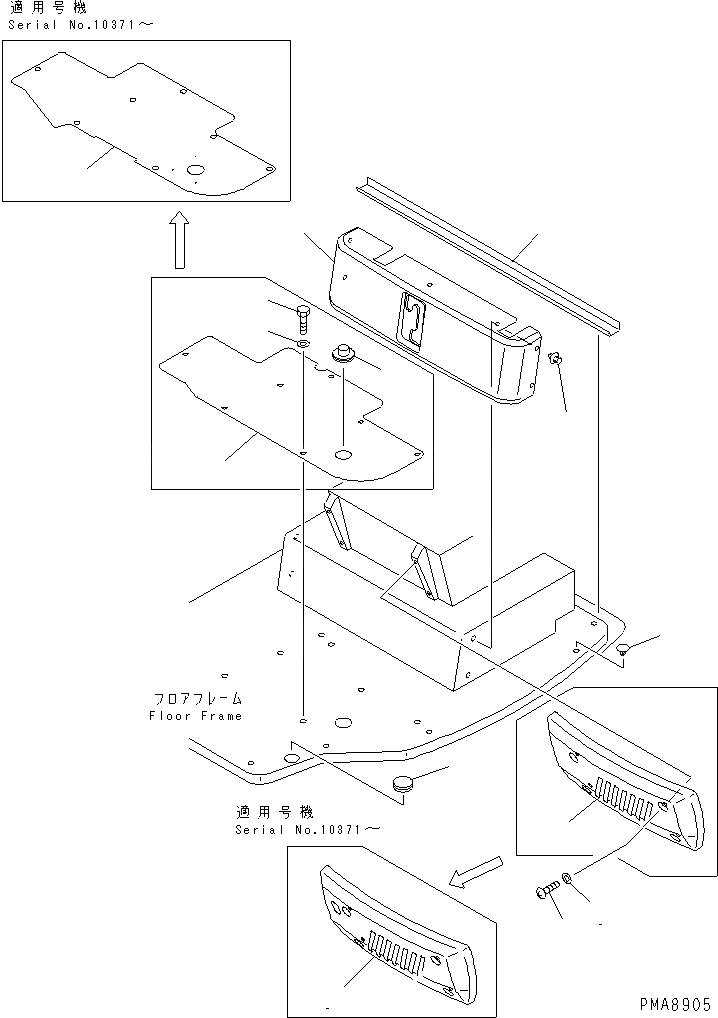 適用号機
Serial No.10371～

フロアフレーム
Floor Frame

適用号機
Serial No.10371～

PMA8905