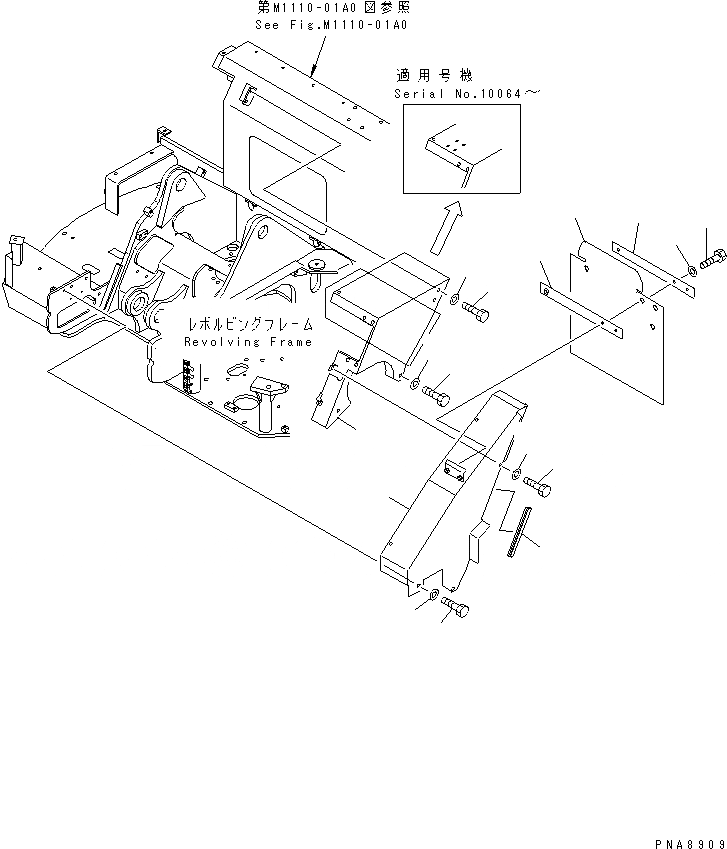 第M1110-01A0 図参照
See Fig.M1110-01A0

適用号機
Serial No.10064～

レボルビングフレーム
Revolving Frame

PNA8909