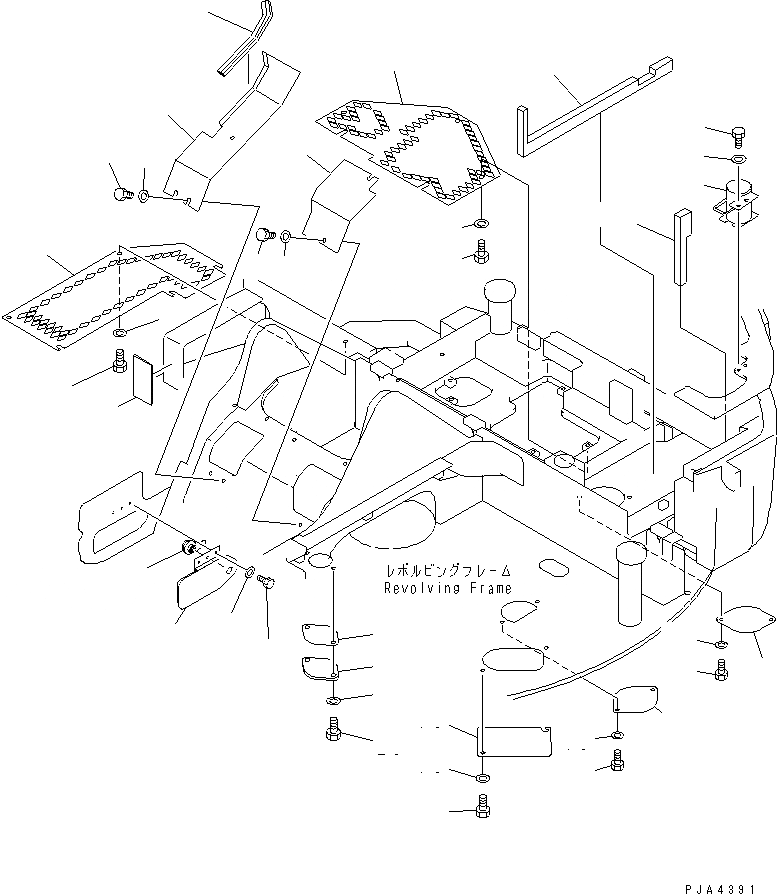 レボルビングフレーム
Revolving Frame

PJA4391