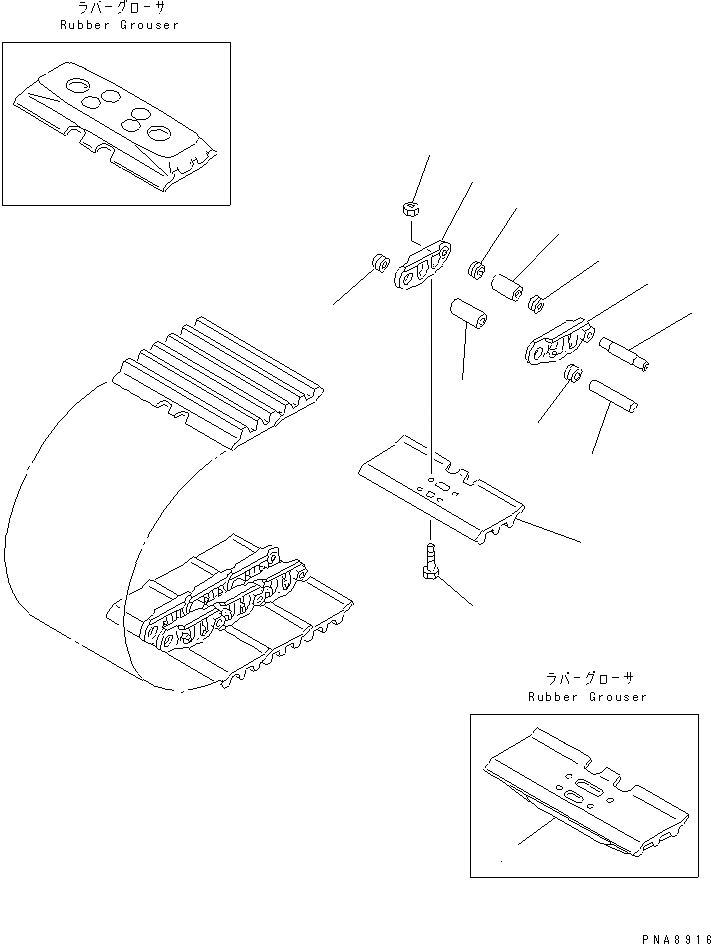 ラバーグローサ
Rubber Grouser

ラバーグローサ
Rubber Grouser

PNA8916