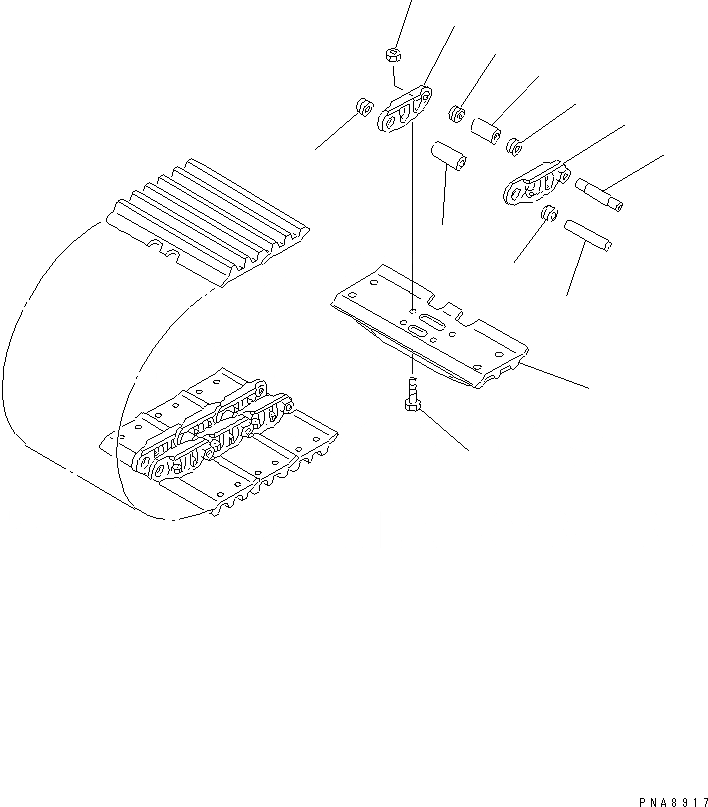 PNA8917