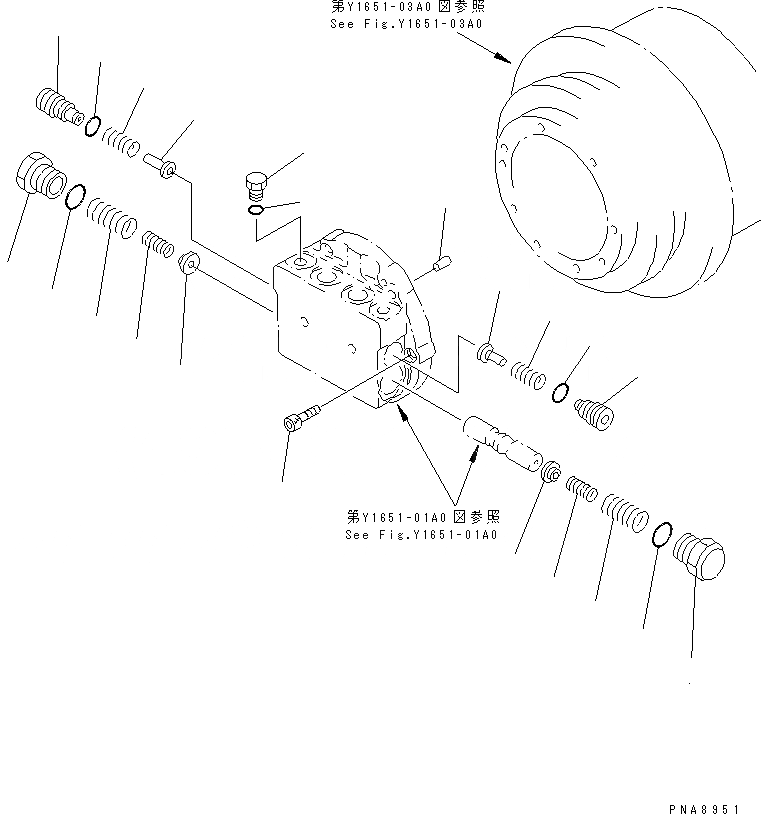 第Y1651-03A0図参照
See Fig.Y1651-03A0

第Y1651-01A0図参照
See Fig.Y1651-01A0

PNA8951