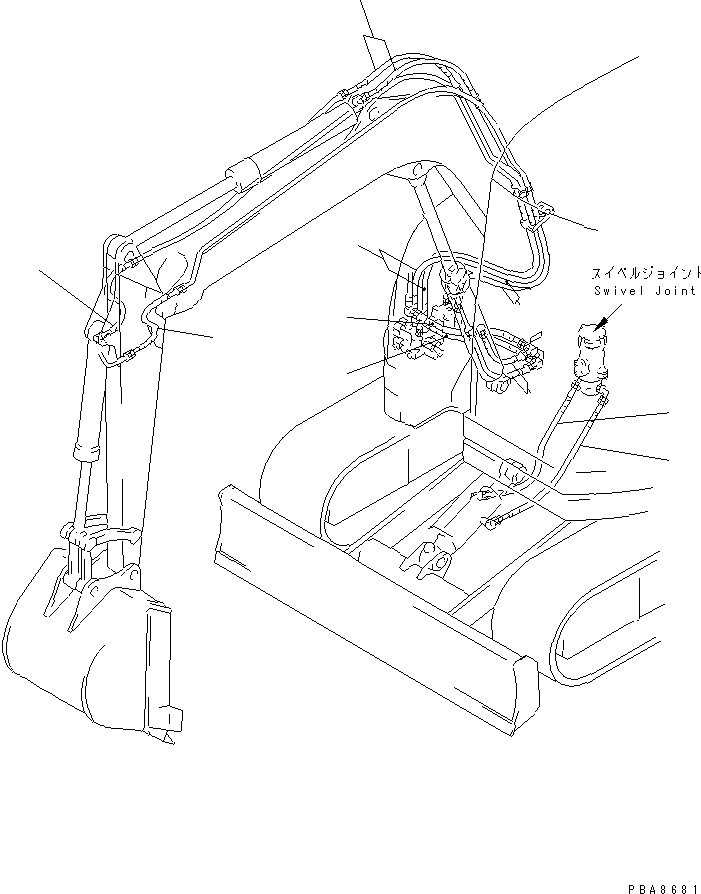 スイベルジョイント
Swivel Joint

PBA8681