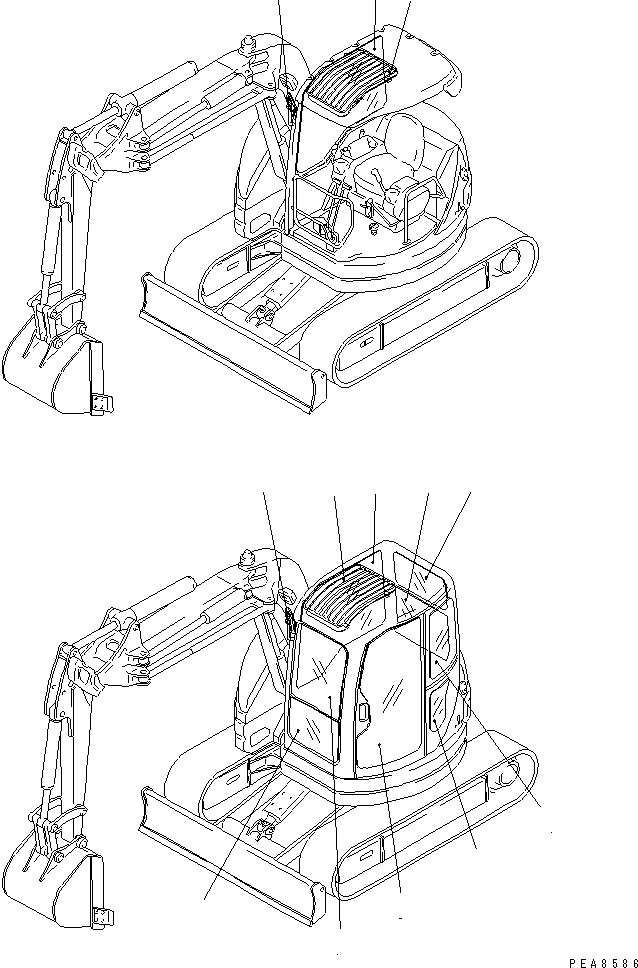 PEA8586