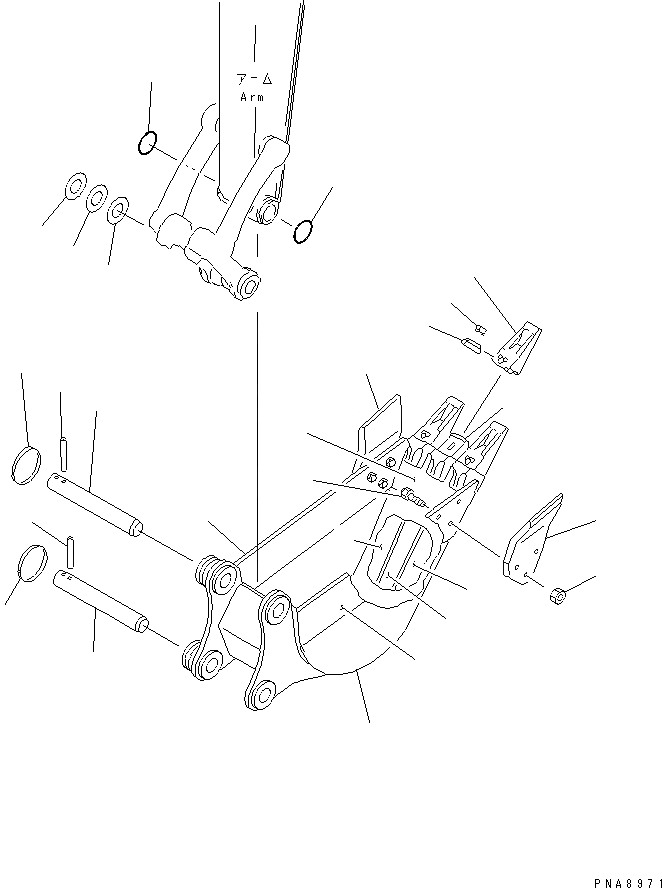 アーム
Arm

PNA8971