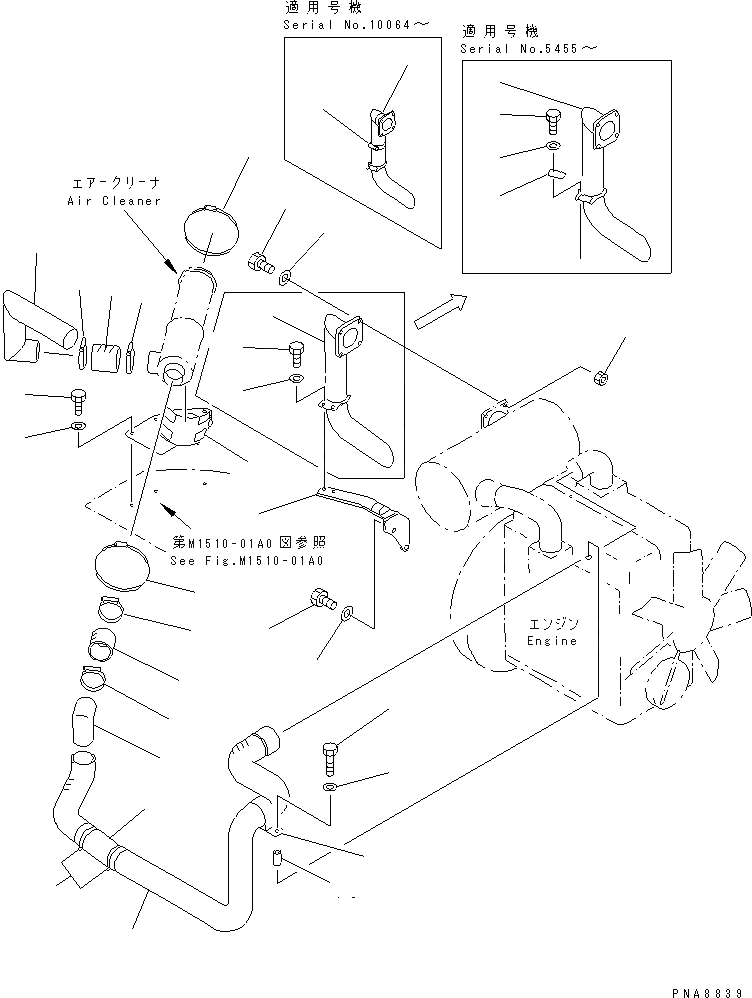 適用号機
Serial No.10064～

適用号機
Serial No.5455～

エアークリーナ
Air Cleaner

第M1510-01A0図参照
See Fig.M1510-01A0

エンジン
Engine

PNA8839