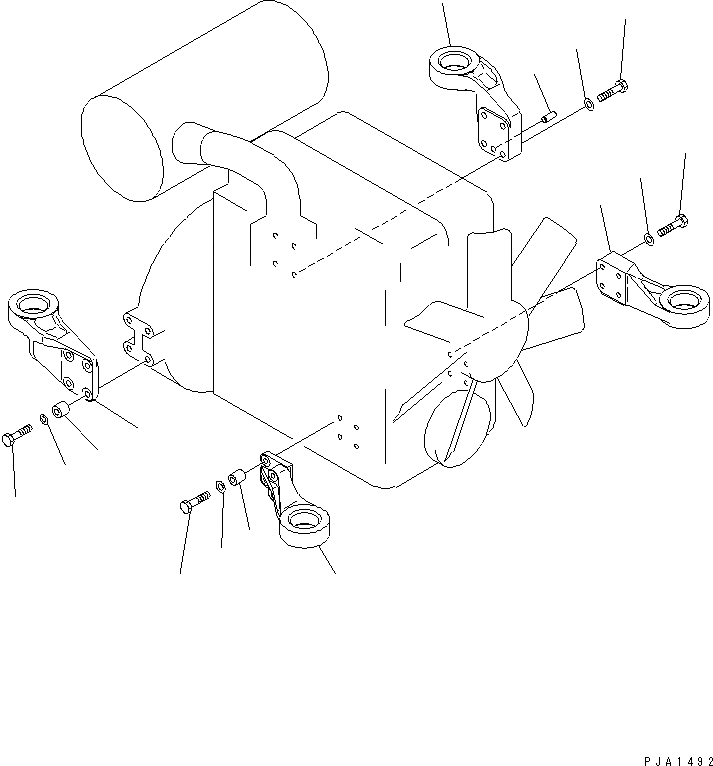 PJA1492