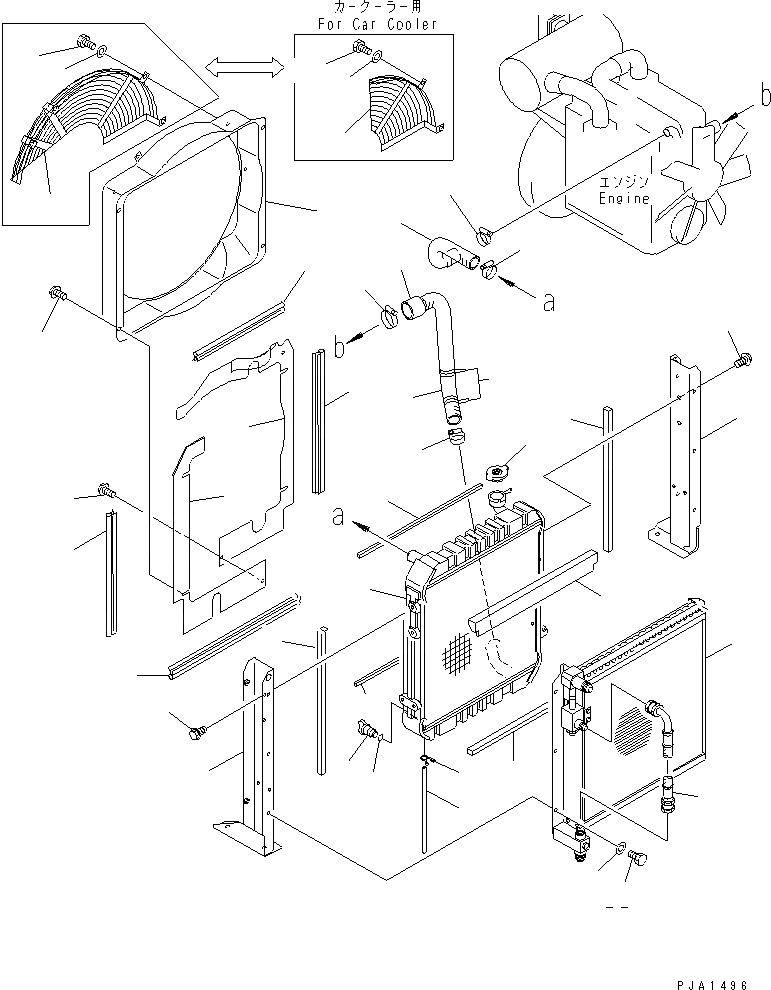 カークーラー用
For Car Cooler

b

エンジン
Engine

a

b

a

PJA1496