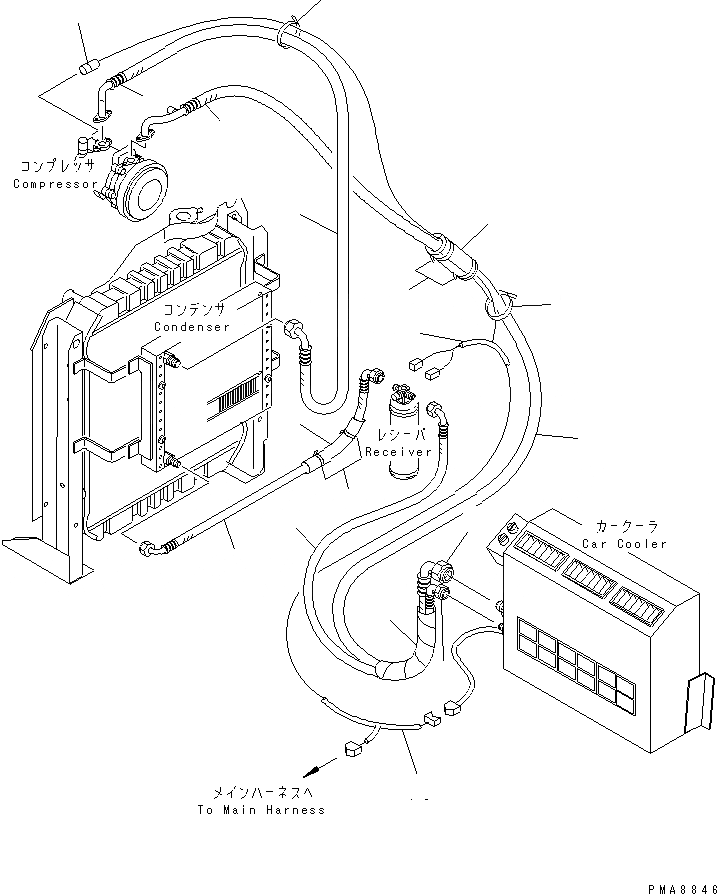 コンプレッサ
Compressor

コンデンサ
Condenser

レシーバ
Receiver

カークーラ
Car Cooler

メインハーネスへ
To Main Harness

PMA8846