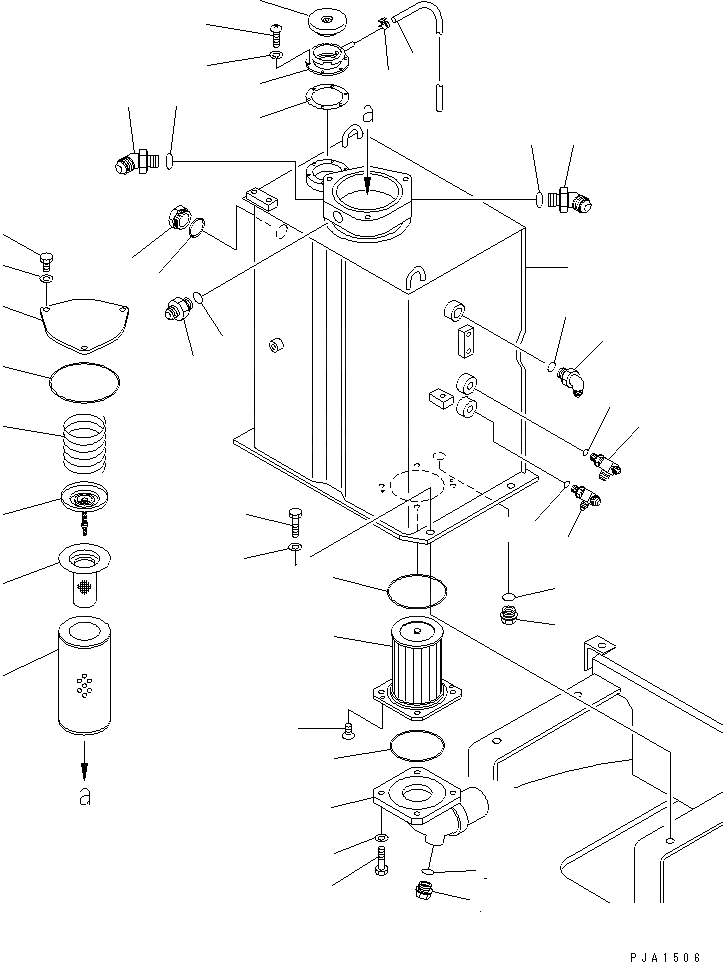 a

a

PJA1506