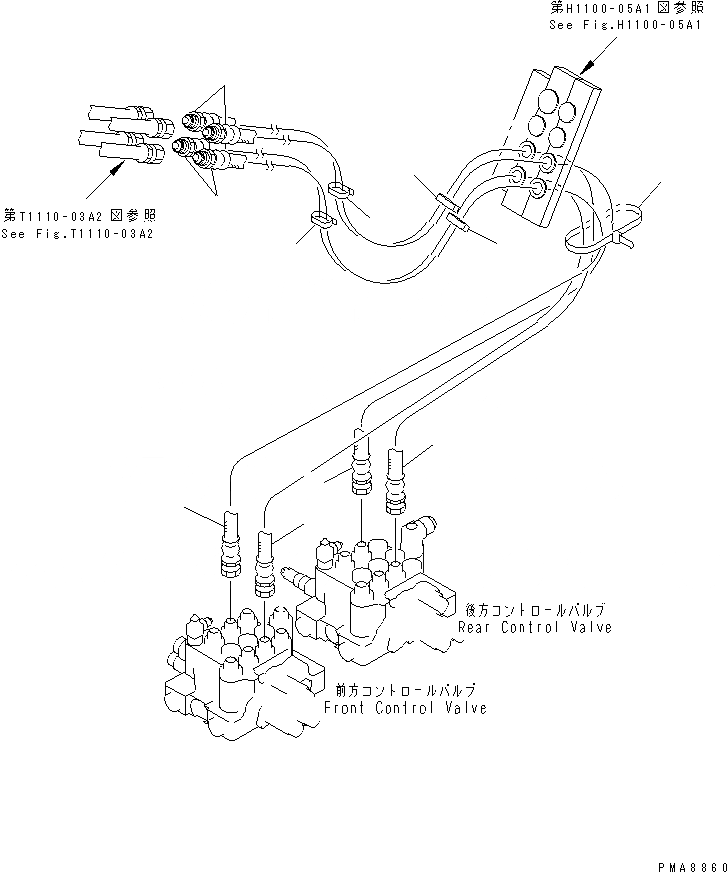 第H1100-05A1 図参照
See Fig.H1100-05A1

第T1110-03A2 図参照
See Fig.T1110-03A2

後方コントロールバルブ
Rear Control Valve

前方コントロールバルブ
Front Control Valve

PMA8860