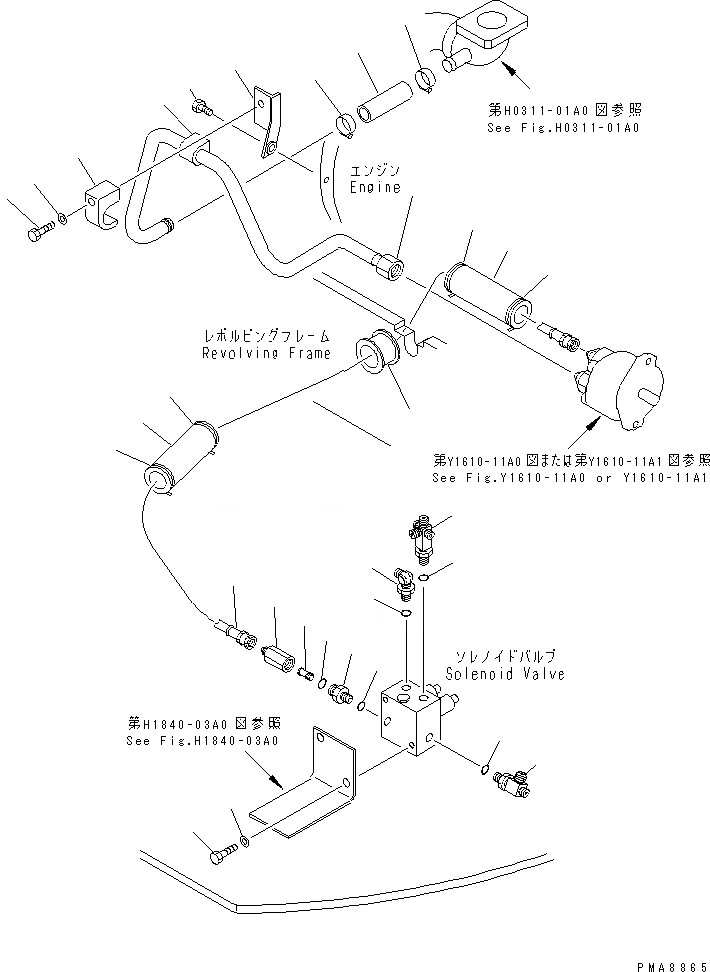 第H0311-01A0 図参照
See Fig.H0311-01A0

エンジン
Engine

レボルビングフレーム
Revolving Frame

第Y1610-11A0 図または第Y1610-11A1 図参照
See Fig.Y1610-11A0 or Y1610-11A1

ソレノイドバルブ
Solenoid Valve

第H1840-03A0 図参照
See Fig.H1840-03A0

PMA8865