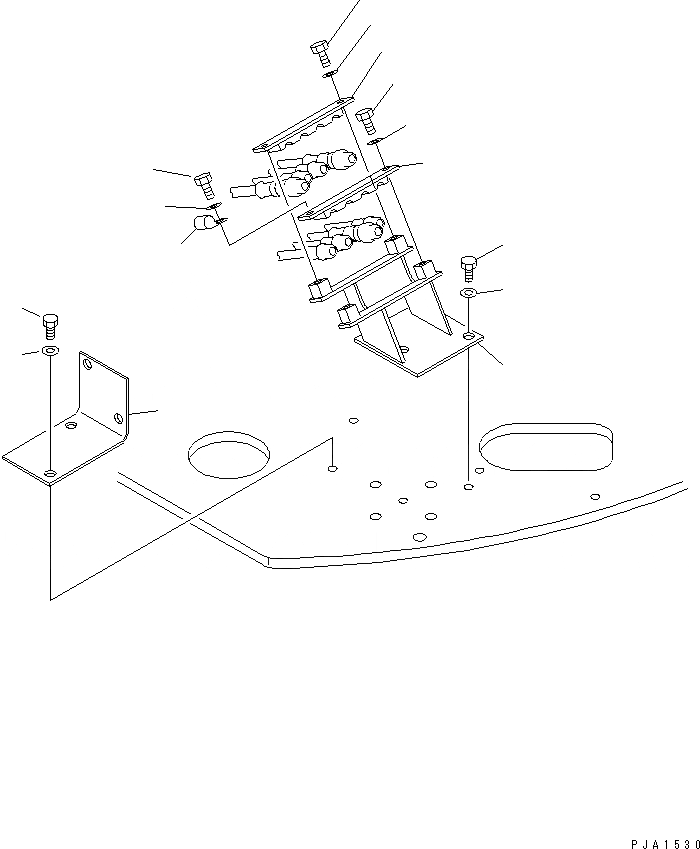 PJA1530